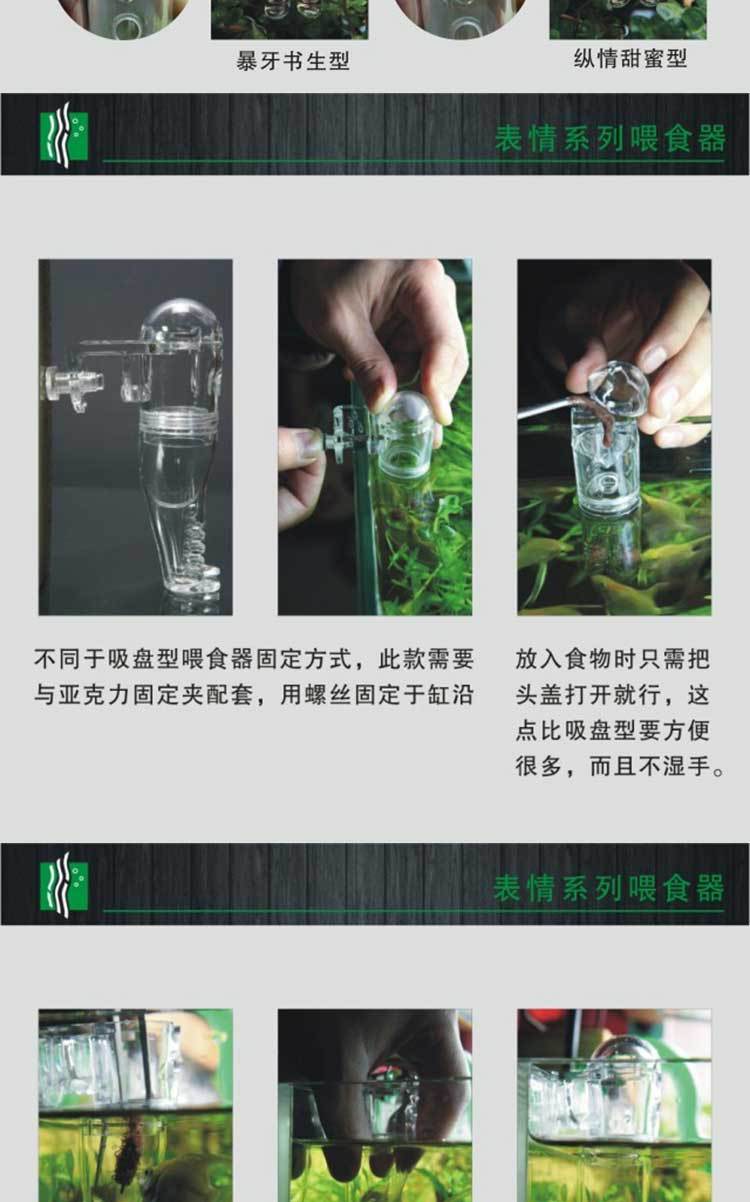 暴牙书生型

纵情甜蜜型

表情系列喂食器

不同于吸盘型喂食器固定方式，此款需要与亚克力固定夹配套，用螺丝固定于缸沿

放入食物时只需把头盖打开就行，这点比吸盘型要方便很多，而且不湿手。

表情系列喂食器