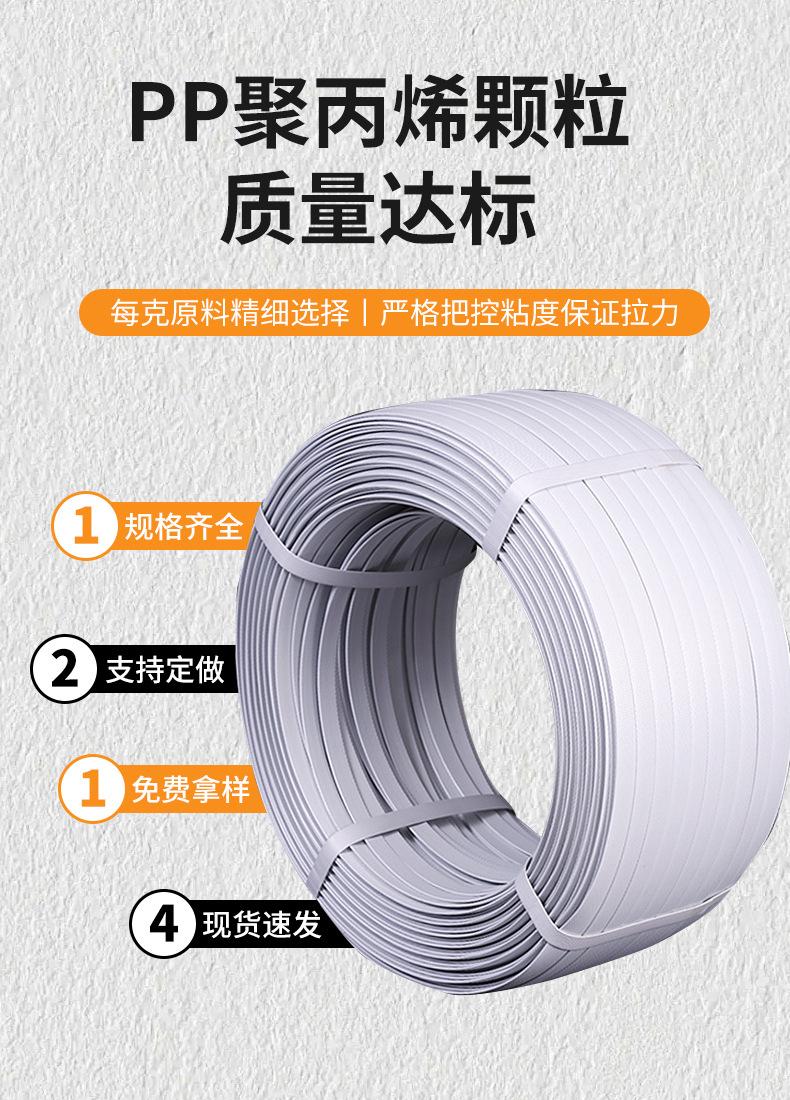 PP聚丙烯颗粒
质量达标

每克原料精细选择 | 严格把控粘度保证拉力

1 规格齐全

2 支持定做

1 免费拿样

4 现货速发