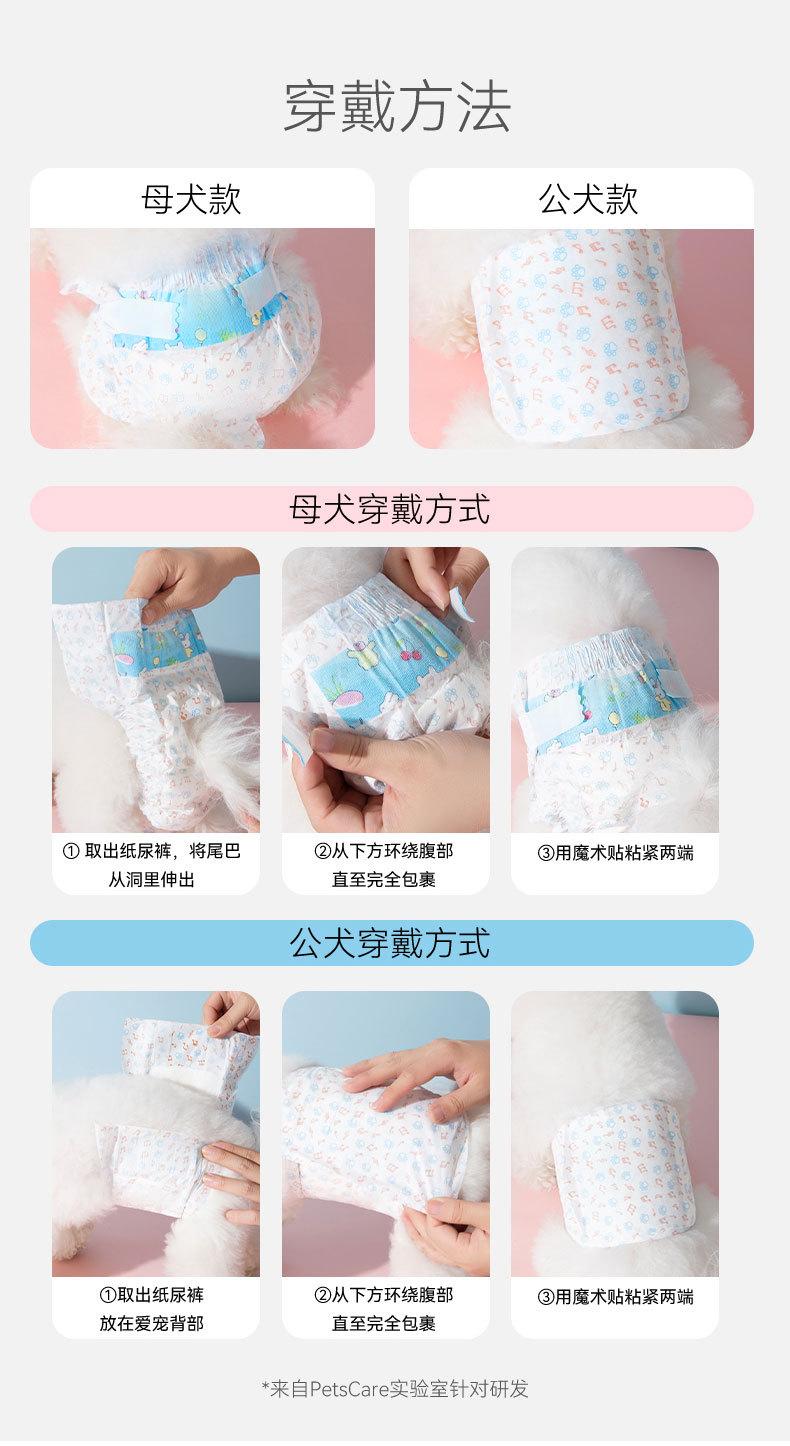 穿戴方法

母犬款

公犬款

母犬穿戴方式

① 取出纸尿裤，将尾巴从洞里伸出

②从下方环绕腹部直至完全包裹

③用魔术贴粘紧两端

公犬穿戴方式

①取出纸尿裤放在爱宠背部

②从下方环绕腹部直至完全包裹

③用魔术贴粘紧两端

*来自PetsCare实验室针对研发