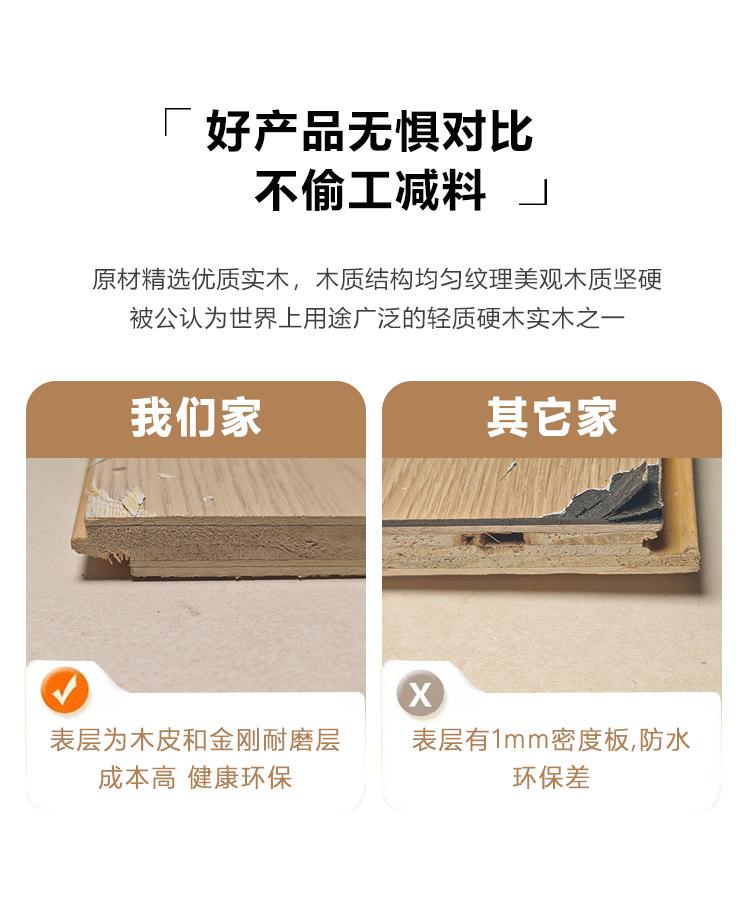 「 好产品无惧对比
不偷工减料 」

原材精选优质实木，木质结构均匀纹理美观木质坚硬
被公认为世界上用途广泛的轻质硬木实木之一

我们家

表层为木皮和金刚耐磨层
成本高 健康环保

其它家

X

表层有1mm密度板,防水
环保差