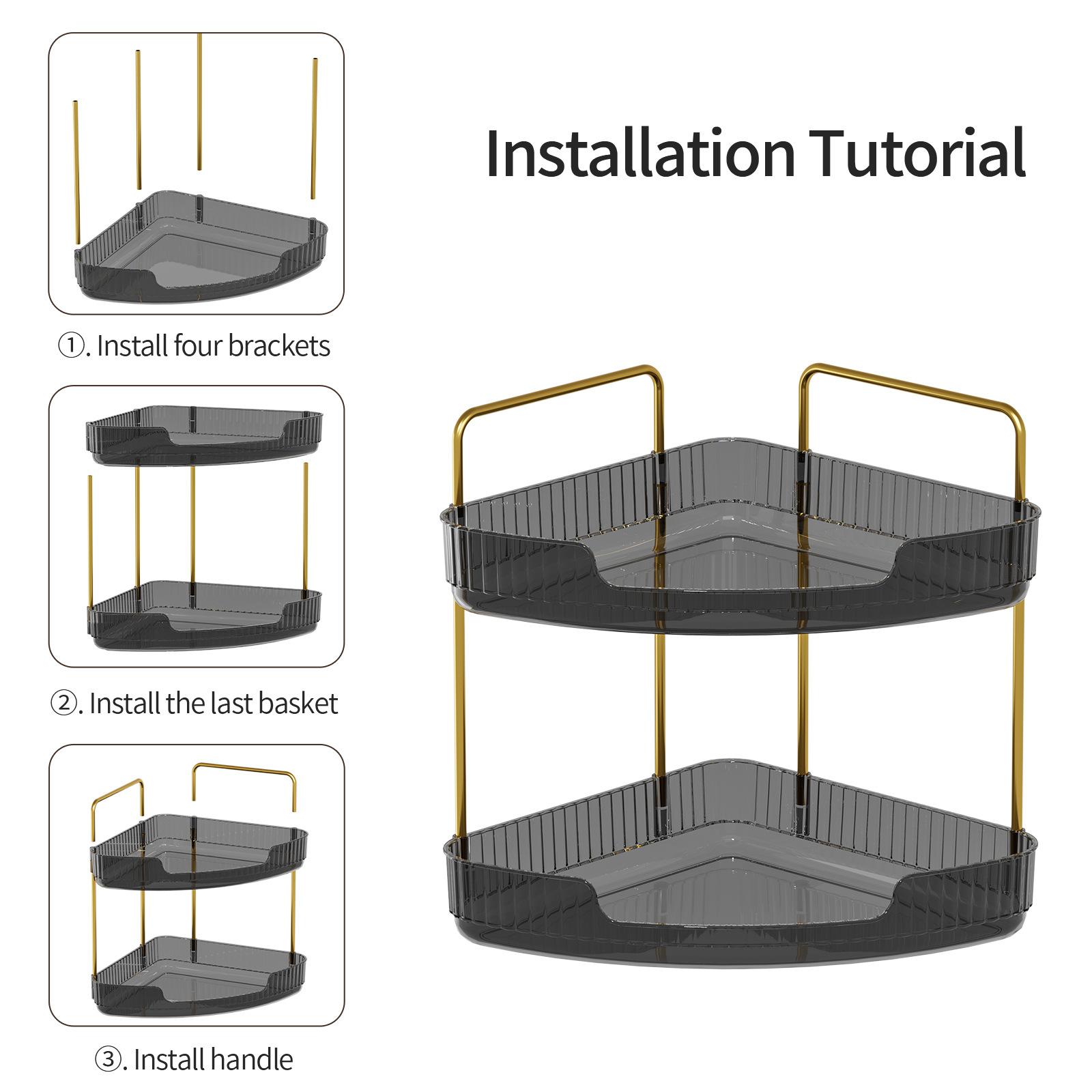 Installation Tutorial

①. Install four brackets

②. Install the last basket

③. Install handle