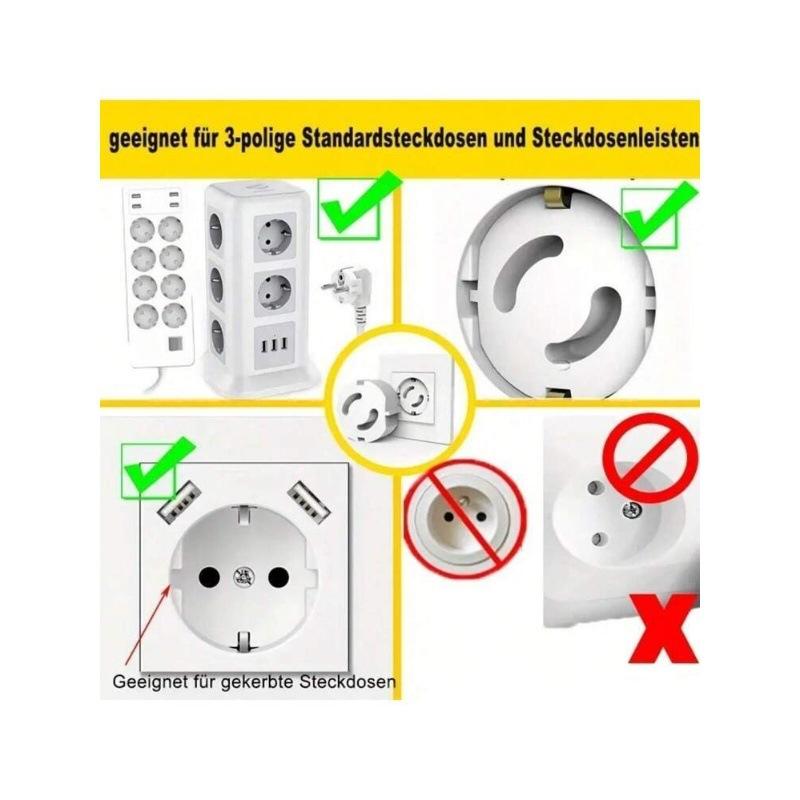 geeignet für 3-polige Standardsteckdosen und Steckdosenleisten

Geeignet für gekerbte Steckdosen