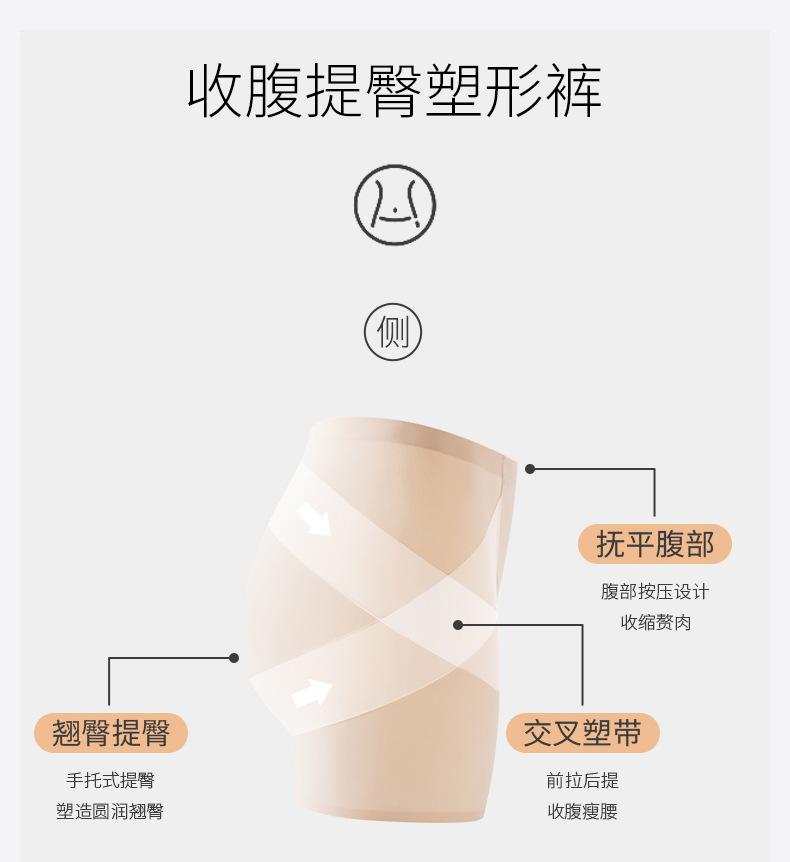 收腹提臀塑形裤

侧

抚平腹部

腹部按压设计
收缩赘肉

翘臀提臀

手托式提臀
塑造圆润翘臀

交叉塑带

前拉后提
收腹瘦腰