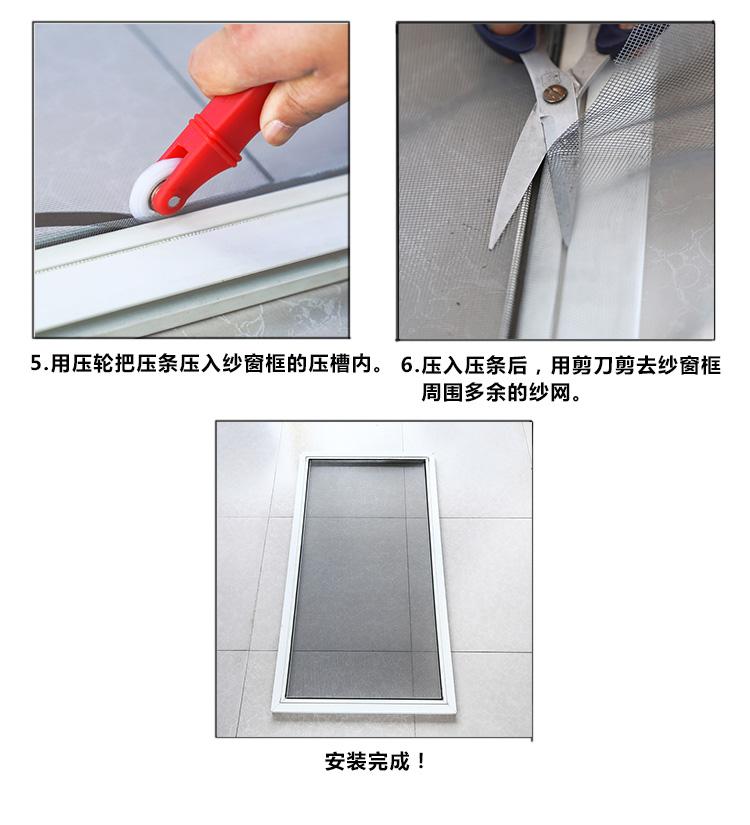 5.用压轮把压条压入纱窗框的压槽内。

6.压入压条后，用剪刀剪去纱窗框周围多余的纱网。

安装完成！