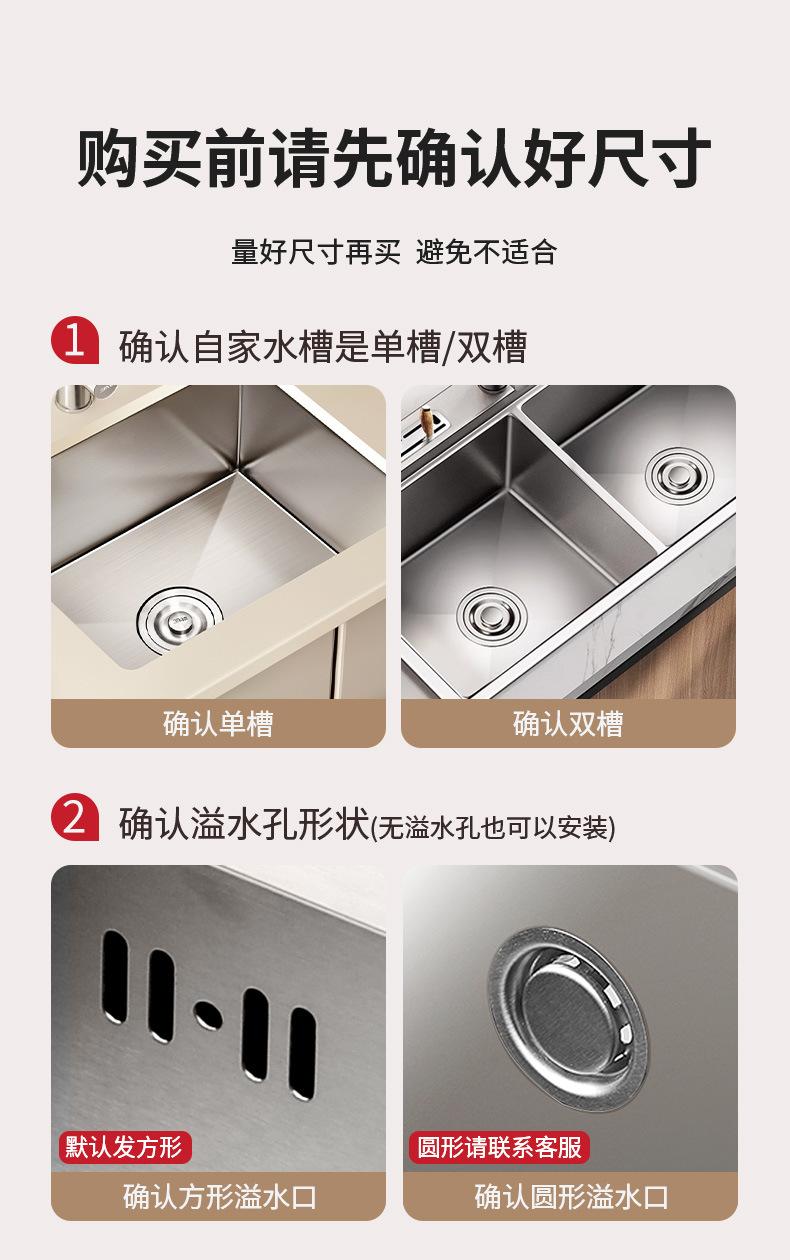 购买前请先确认好尺寸

量好尺寸再买 避免不适合

1 确认自家水槽是单槽/双槽

确认单槽

确认双槽

2 确认溢水孔形状(无溢水孔也可以安装)

默认发方形

确认方形溢水口

圆形请联系客服

确认圆形溢水口