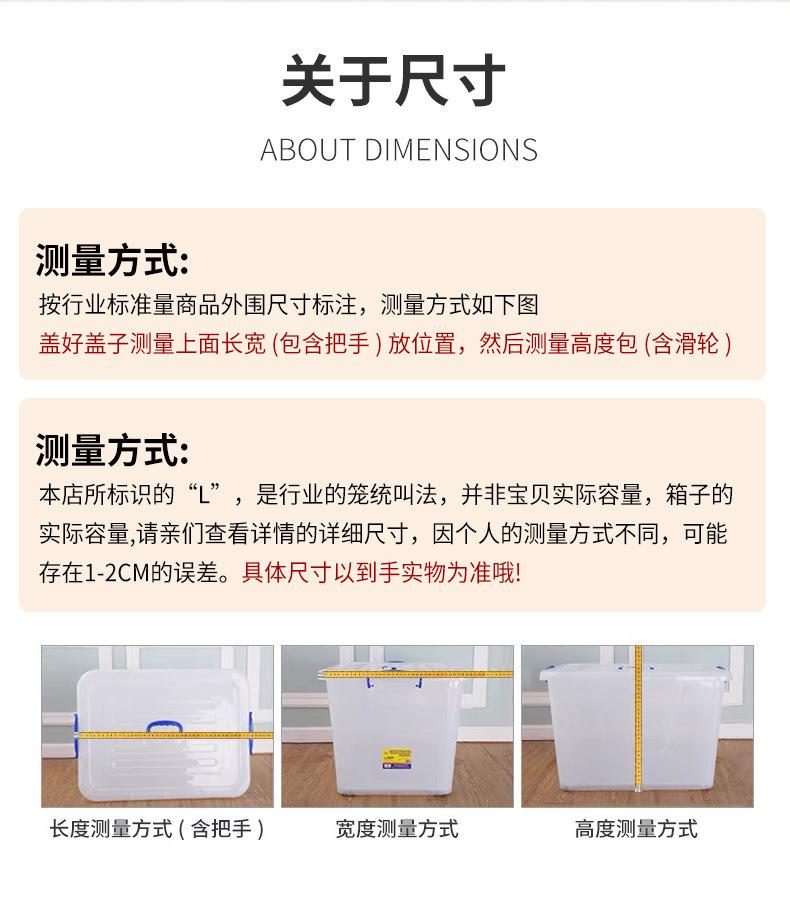 关于尺寸

ABOUT DIMENSIONS

测量方式:

按行业标准量商品外围尺寸标注，测量方式如下图

盖好盖子测量上面长宽 (包含把手) 放位置，然后测量高度包 (含滑轮)

测量方式:

本店所标识的“L”，是行业的笼统叫法，并非宝贝实际容量，箱子的实际容量,请亲们查看详情的详细尺寸，因个人的测量方式不同，可能存在1-2CM的误差。具体尺寸以到手实物为准哦!

长度测量方式 ( 含把手 )

宽度测量方式

高度测量方式