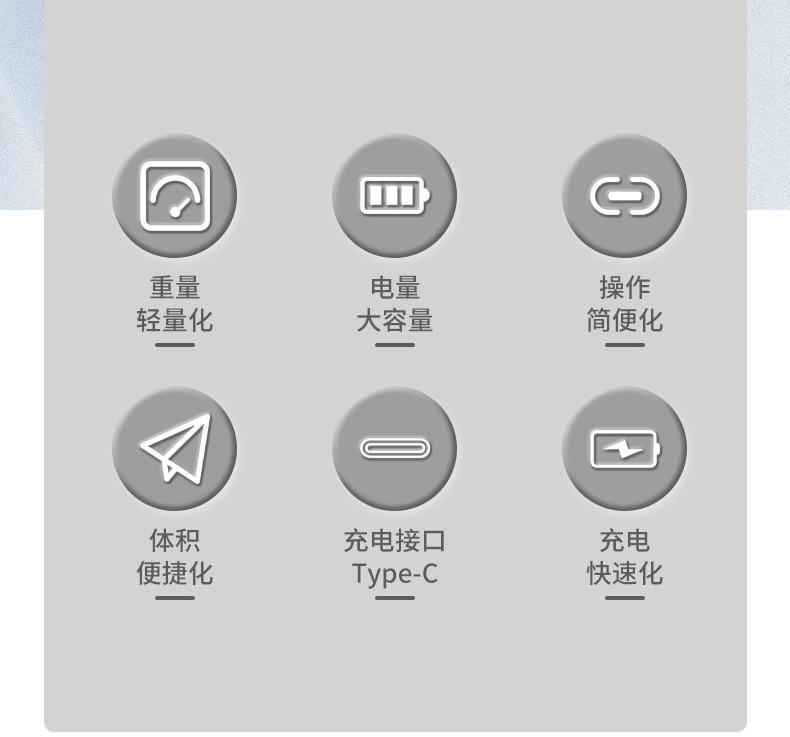 重量
轻量化

电量
大容量

操作
简便化

体积
便捷化

充电接口
Type-C

充电
快速化