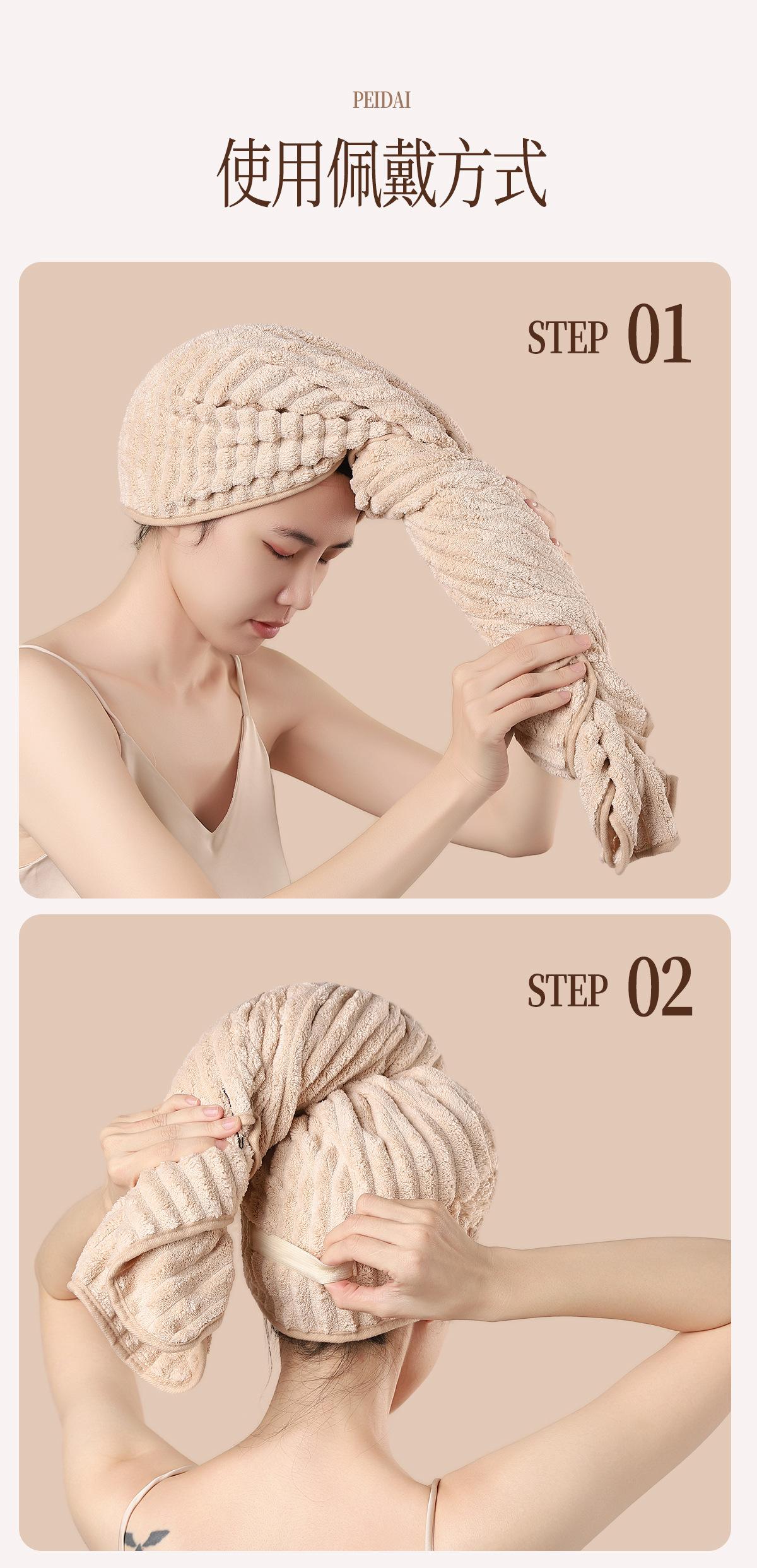 PEIDAI

使用佩戴方式

STEP 01

STEP 02