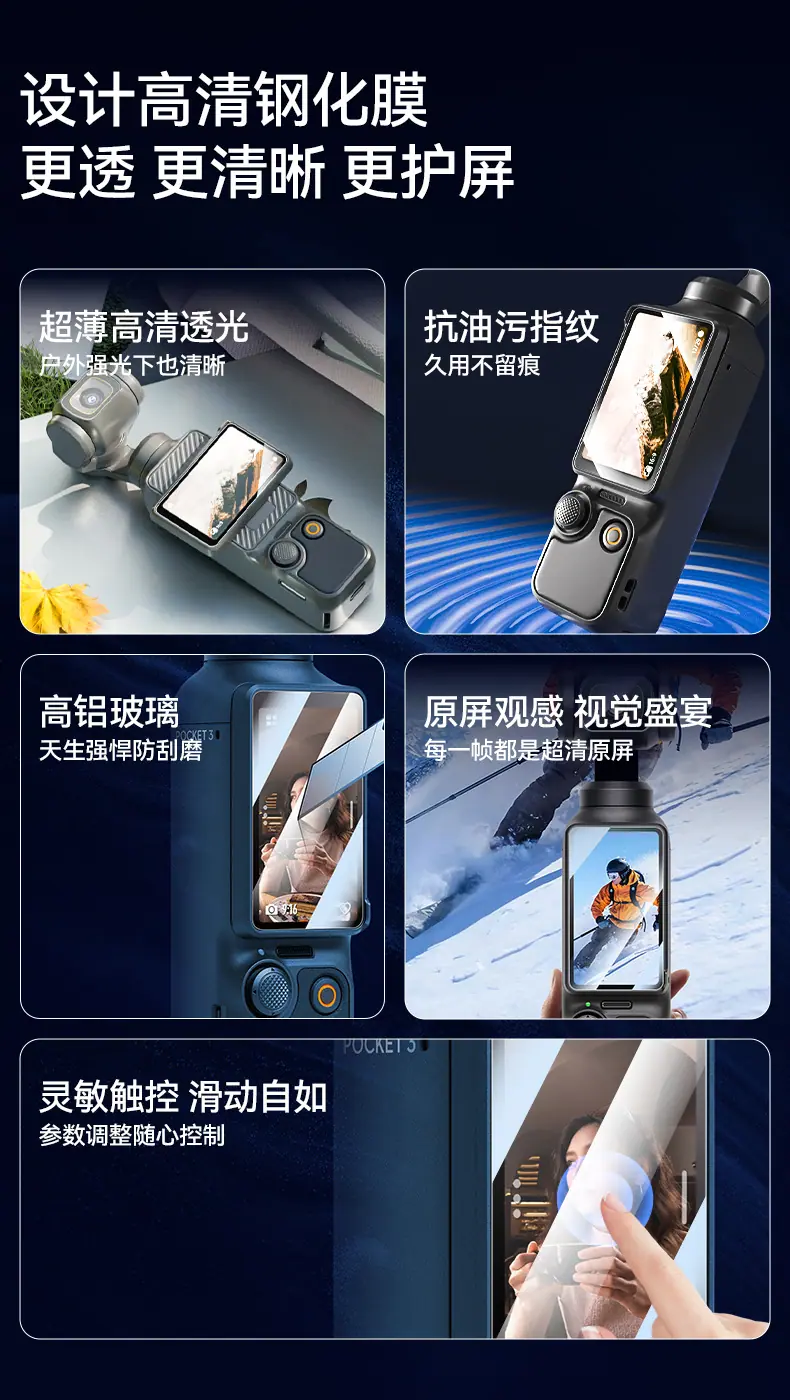 设计高清钢化膜
更透 更清晰 更护屏

超薄高清透光
户外强光下也清晰

抗油污指纹
久用不留痕

高铝玻璃
天生强悍防刮磨

POCKET 3

原屏观感 视觉盛宴
每一帧都是超清原屏

POCKET 3

灵敏触控 滑动自如
参数调整随心控制