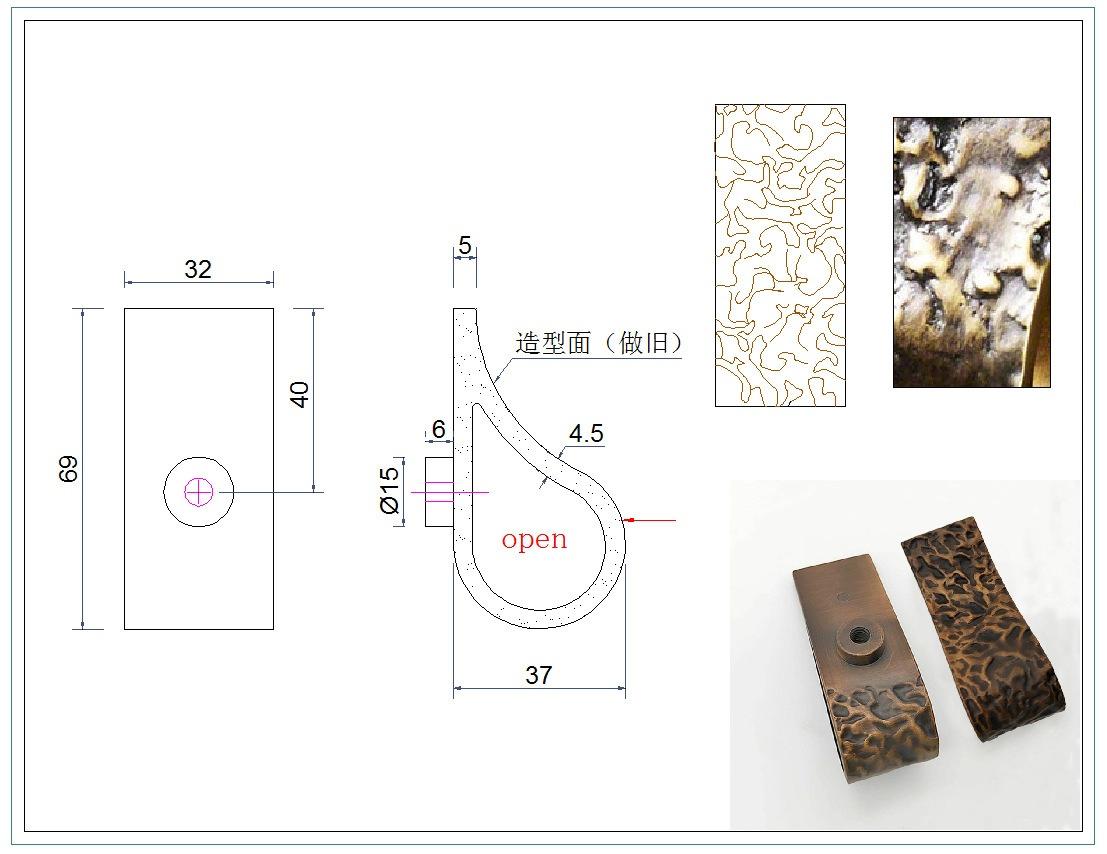 32

69

40

5

造型面（做旧）

6

4.5

Ø15

open

37