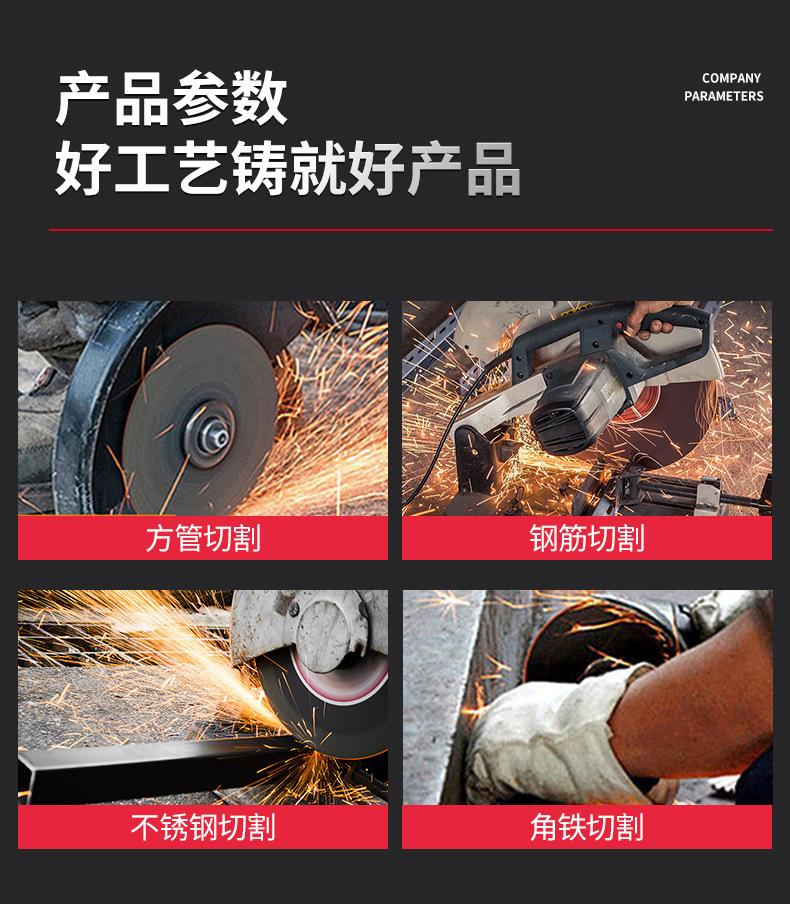 产品参数
好工艺铸就好产品

COMPANY
PARAMETERS

方管切割

钢筋切割

不锈钢切割

角铁切割