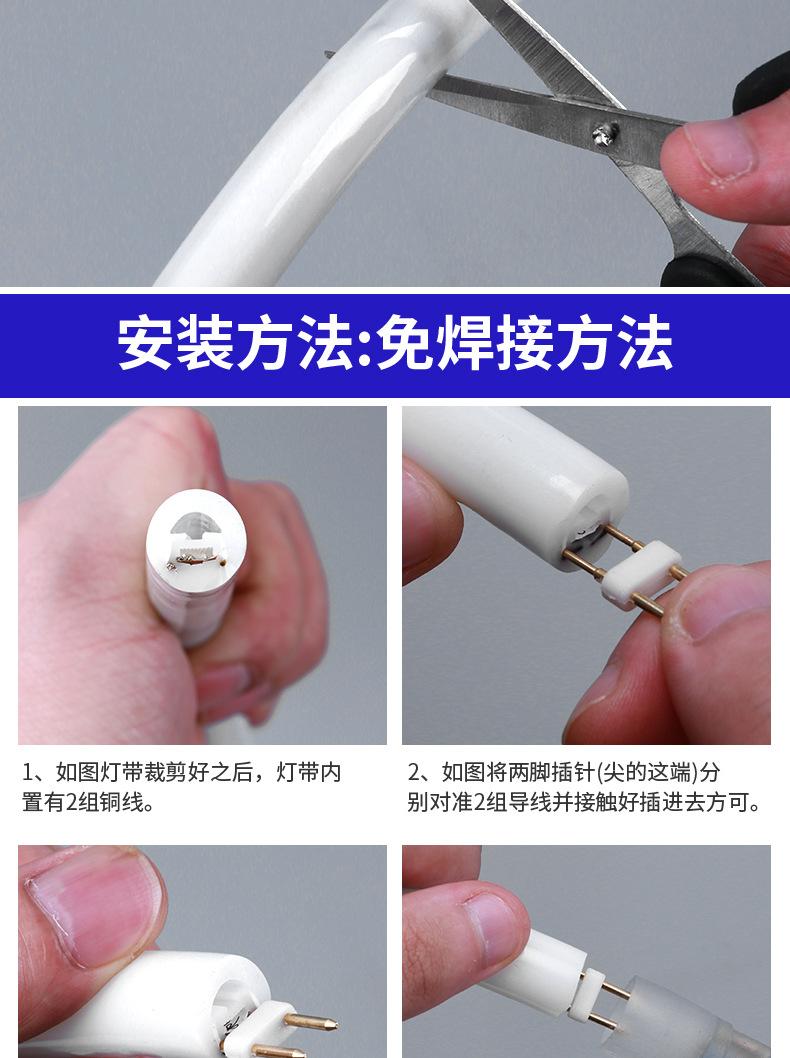 安装方法:免焊接方法

1、如图灯带裁剪好之后，灯带内置有2组铜线。

2、如图将两脚插针(尖的这端)分别对准2组导线并接触好插进去方可。