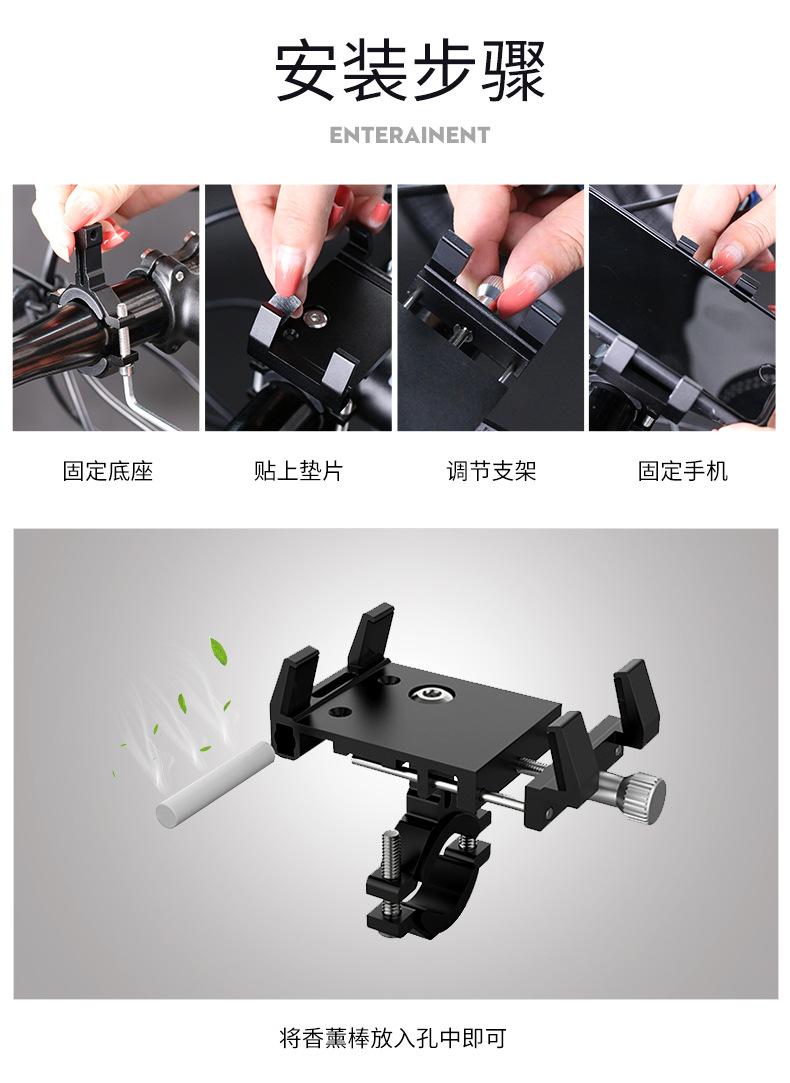 安装步骤

ENTERAINENT

固定底座

贴上垫片

调节支架

固定手机

将香薰棒放入孔中即可