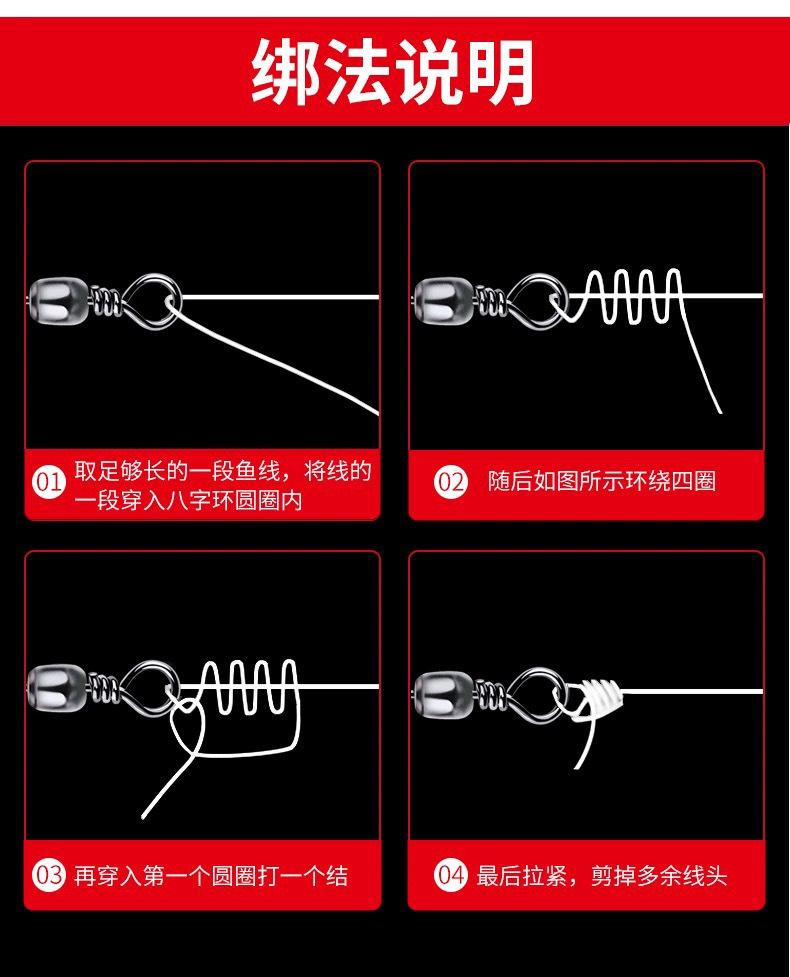 绑法说明

01 取足够长的一段鱼线，将线的一段穿入八字环圆圈内

02 随后如图所示环绕四圈

03 再穿入第一个圆圈打一个结

04 最后拉紧，剪掉多余线头