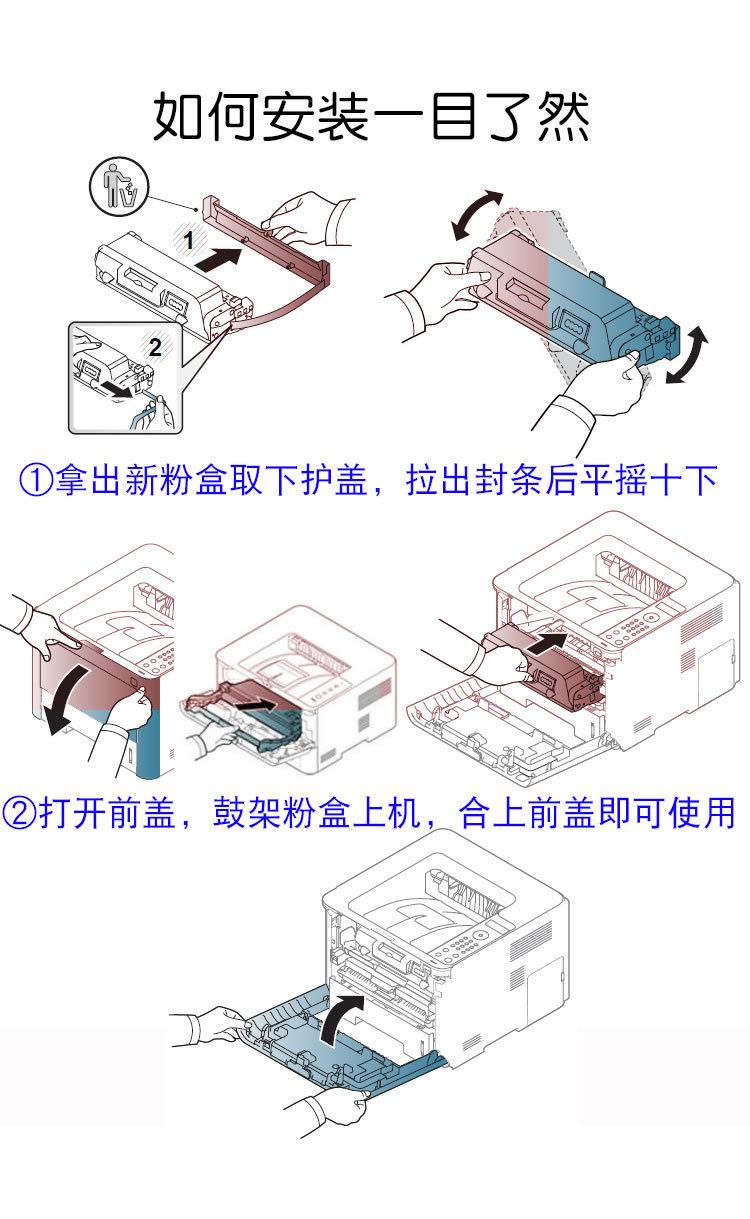 如何安装一目了然

1

2

①拿出新粉盒取下护盖，拉出封条后平摇十下

②打开前盖，鼓架粉盒上机，合上前盖即可使用