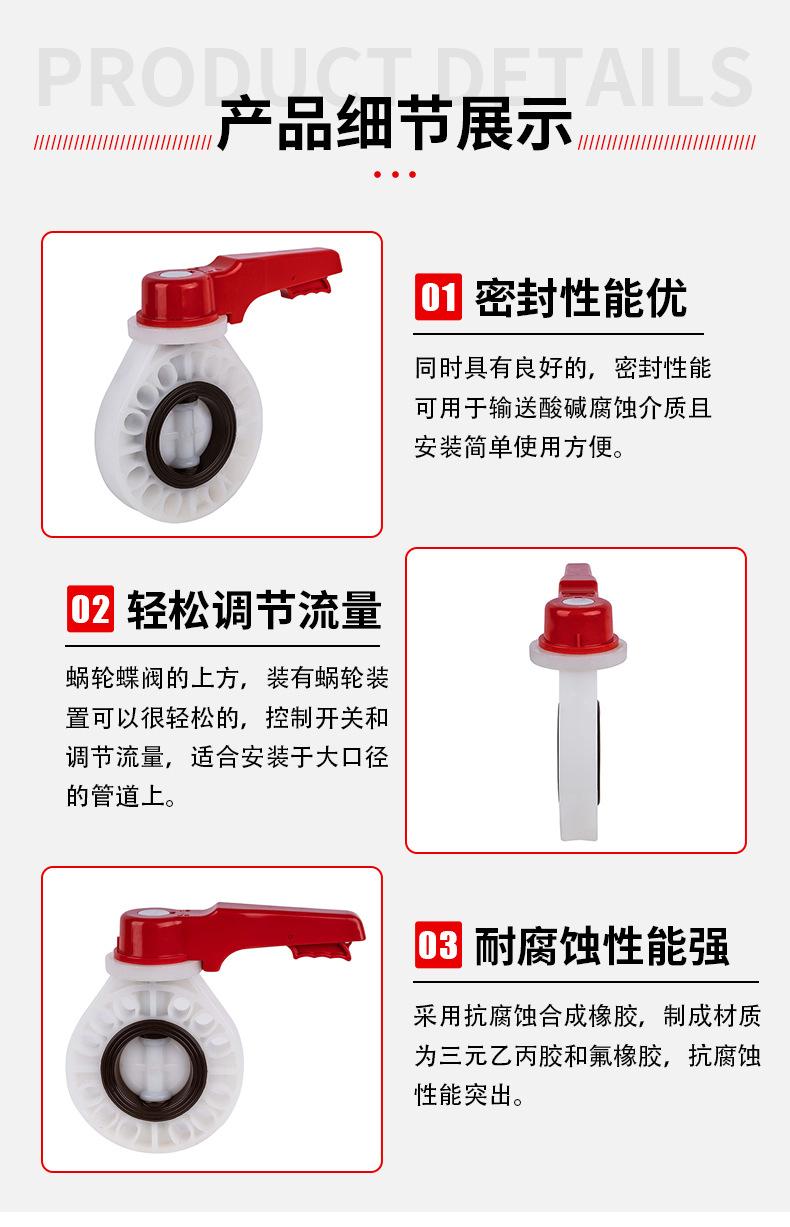 PRODUCT DETAILS

产品细节展示

01 密封性能优

同时具有良好的，密封性能可用于输送酸碱腐蚀介质且安装简单使用方便。

02 轻松调节流量

蜗轮蝶阀的上方，装有蜗轮装置可以很轻松的，控制开关和调节流量，适合安装于大口径的管道上。

03 耐腐蚀性能强

采用抗腐蚀合成橡胶，制成材质为三元乙丙胶和氟橡胶，抗腐蚀性能突出。