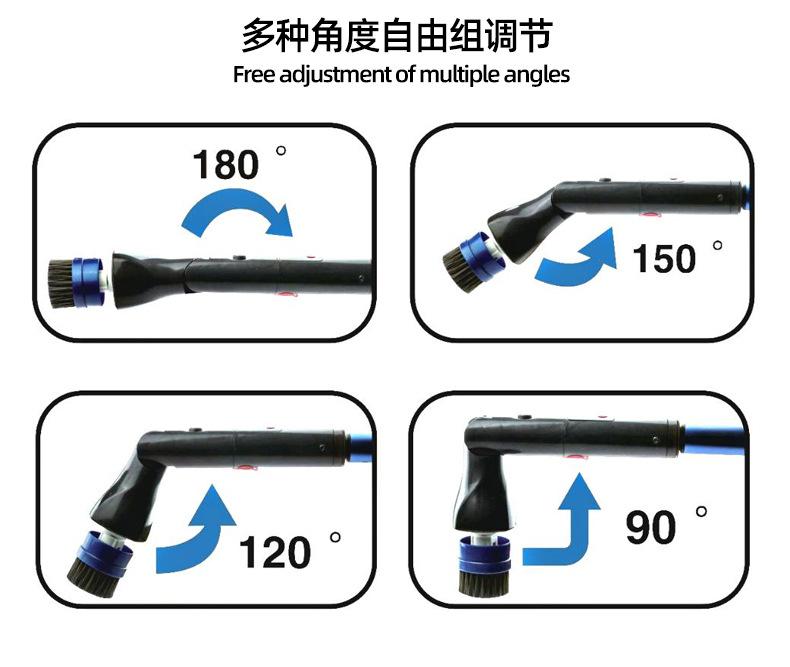 多种角度自由组调节
Free adjustment of multiple angles

180 °

150 °

120 °

90 °