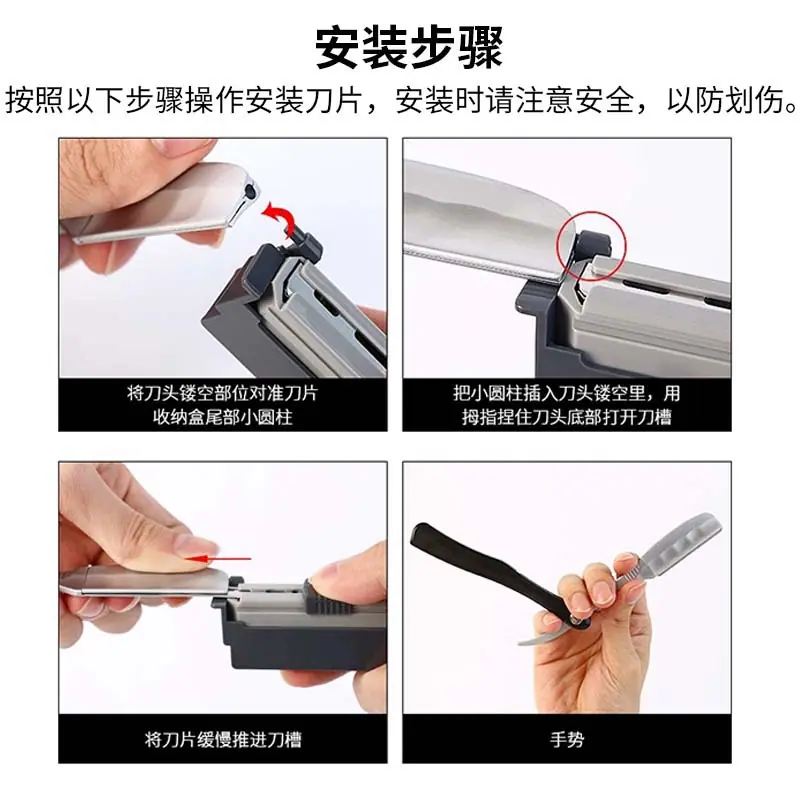 安装步骤

按照以下步骤操作安装刀片，安装时请注意安全，以防划伤。

将刀头镂空部位对准刀片收纳盒尾部小圆柱

把小圆柱插入刀头镂空里，用拇指捏住刀头底部打开刀槽

将刀片缓慢推进刀槽

手势