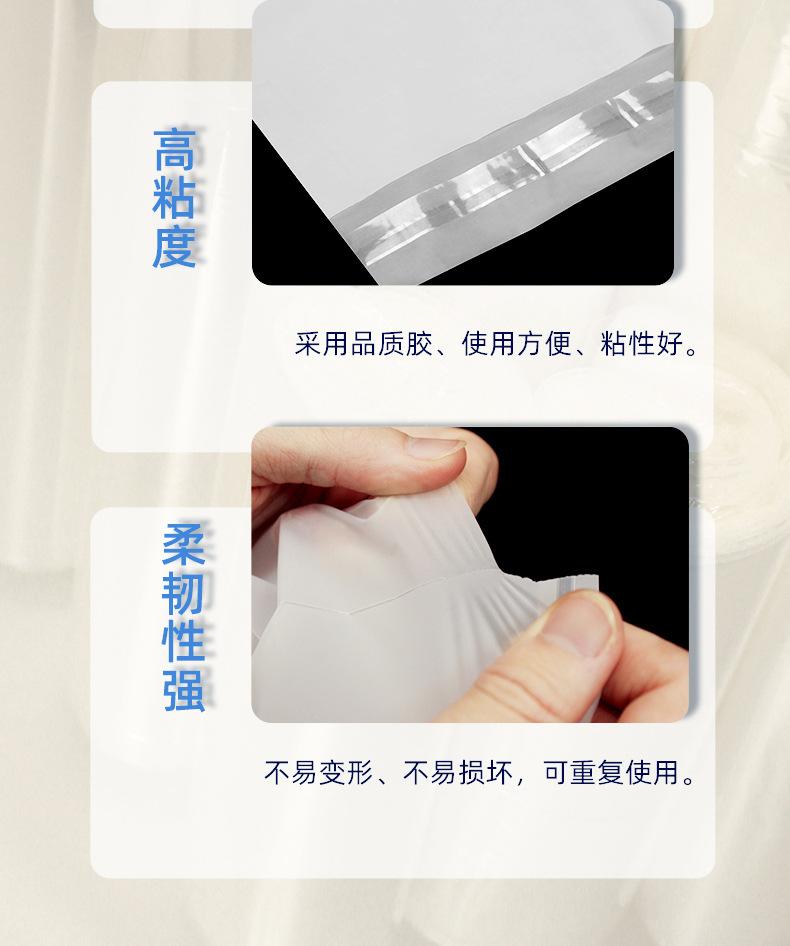 高粘度

采用品质胶、使用方便、粘性好。

柔韧性强

不易变形、不易损坏，可重复使用。