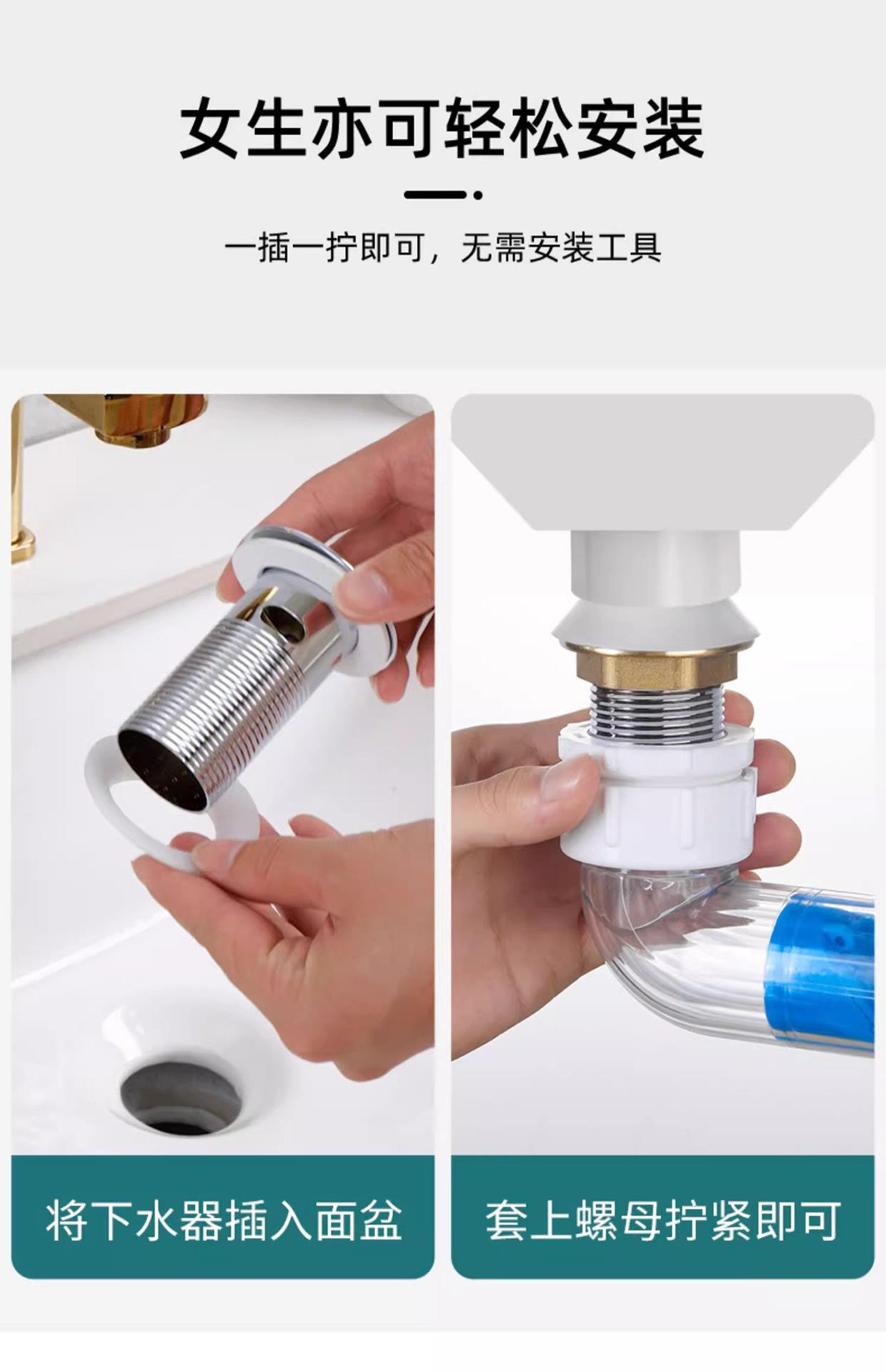 女生亦可轻松安装

一插一拧即可，无需安装工具

将下水器插入面盆

套上螺母拧紧即可