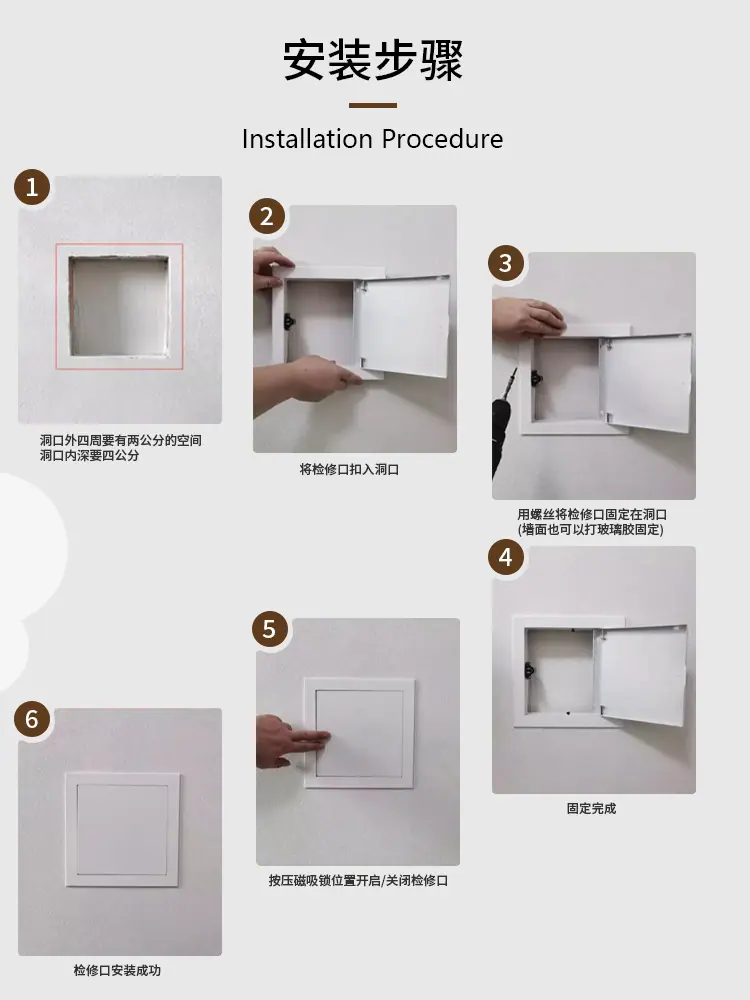 安装步骤

Installation Procedure

1

洞口外四周要有两公分的空间
洞口内深要四公分

2

将检修口扣入洞口

3

用螺丝将检修口固定在洞口
(墙面也可以打玻璃胶固定)

4

固定完成

5

按压磁吸锁位置开启/关闭检修口

6

检修口安装成功