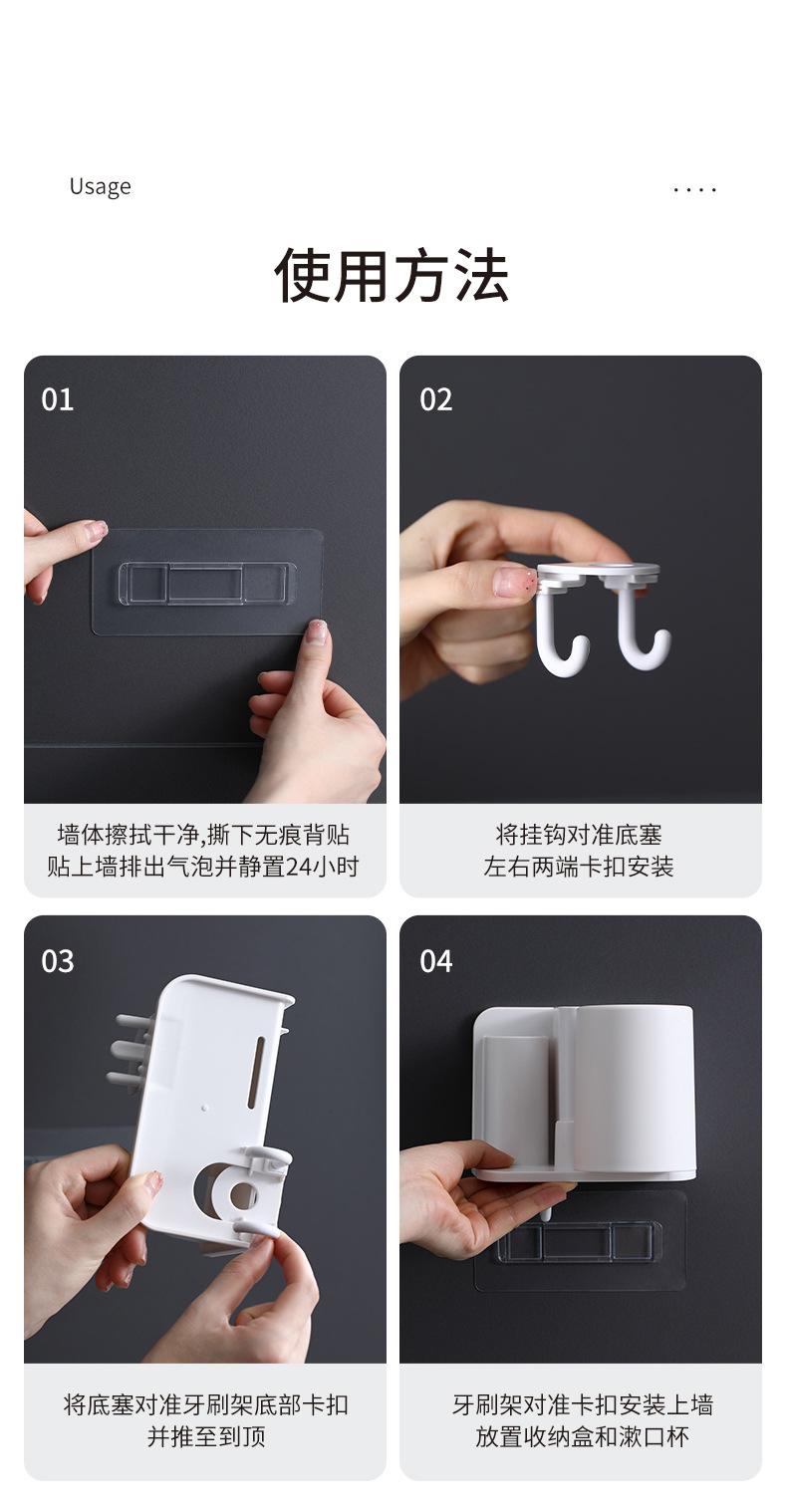 Usage

....

使用方法

01

墙体擦拭干净,撕下无痕背贴
贴上墙排出气泡并静置24小时

02

将挂钩对准底塞
左右两端卡扣安装

03

将底塞对准牙刷架底部卡扣
并推至到顶

04

牙刷架对准卡扣安装上墙
放置收纳盒和漱口杯