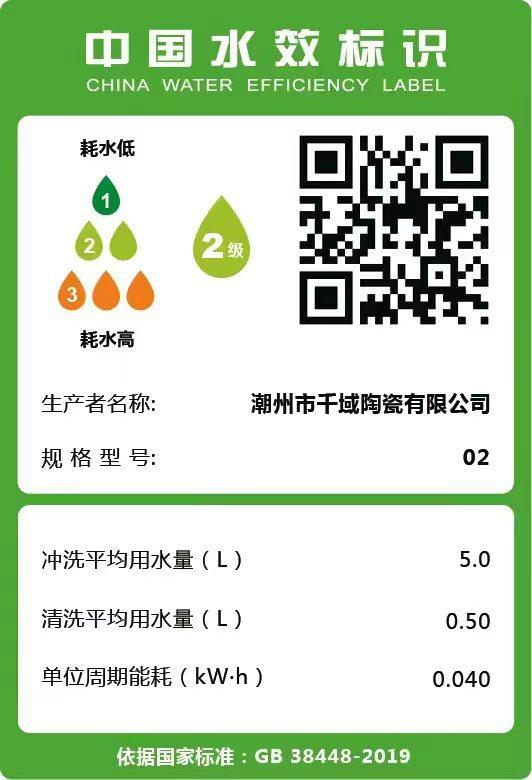 中国水效标识
CHINA WATER EFFICIENCY LABEL

耗水低
1
2
3
耗水高
2级

生产者名称: 潮州市千域陶瓷有限公司
规格型号: 02

冲洗平均用水量（L） 5.0
清洗平均用水量（L） 0.50
单位周期能耗（kW·h） 0.040

依据国家标准：GB 38448-2019