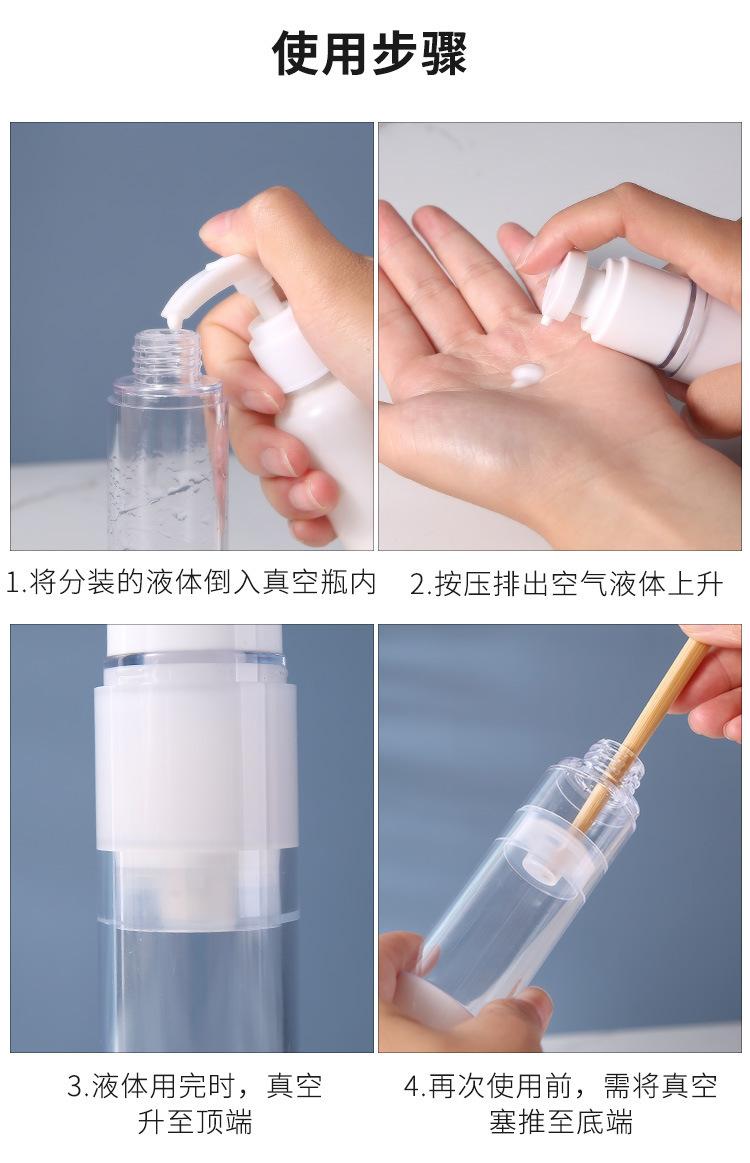 使用步骤

1.将分装的液体倒入真空瓶内

2.按压排出空气液体上升

3.液体用完时，真空升至顶端

4.再次使用前，需将真空塞推至底端