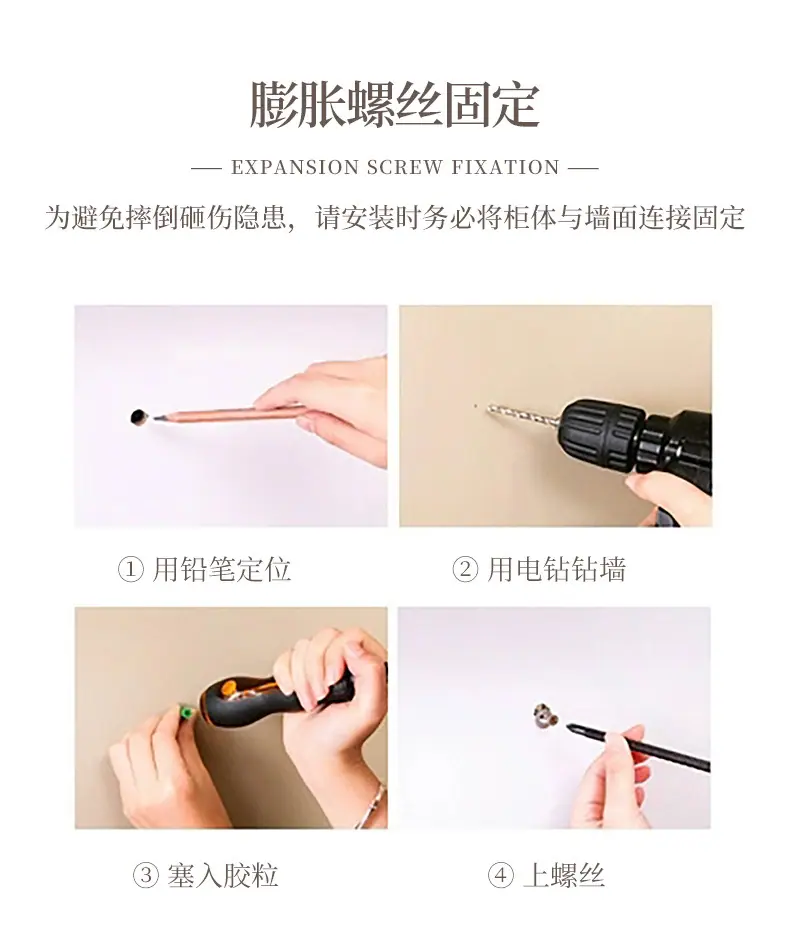 膨胀螺丝固定

— EXPANSION SCREW FIXATION —

为避免摔倒砸伤隐患，请安装时务必将柜体与墙面连接固定

① 用铅笔定位

② 用电钻钻墙

③ 塞入胶粒

④ 上螺丝