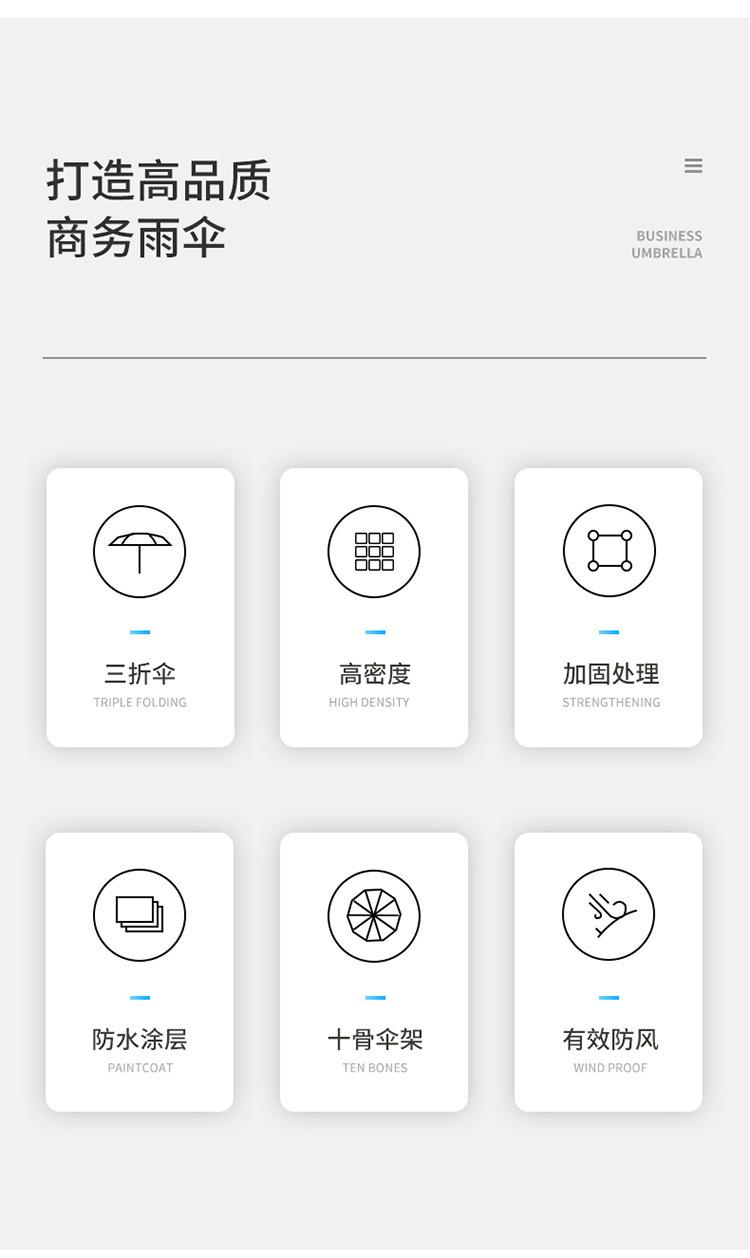 打造高品质
商务雨伞

BUSINESS
UMBRELLA

三折伞
TRIPLE FOLDING

高密度
HIGH DENSITY

加固处理
STRENGTHENING

防水涂层
PAINTCOAT

十骨伞架
TEN BONES

有效防风
WIND PROOF