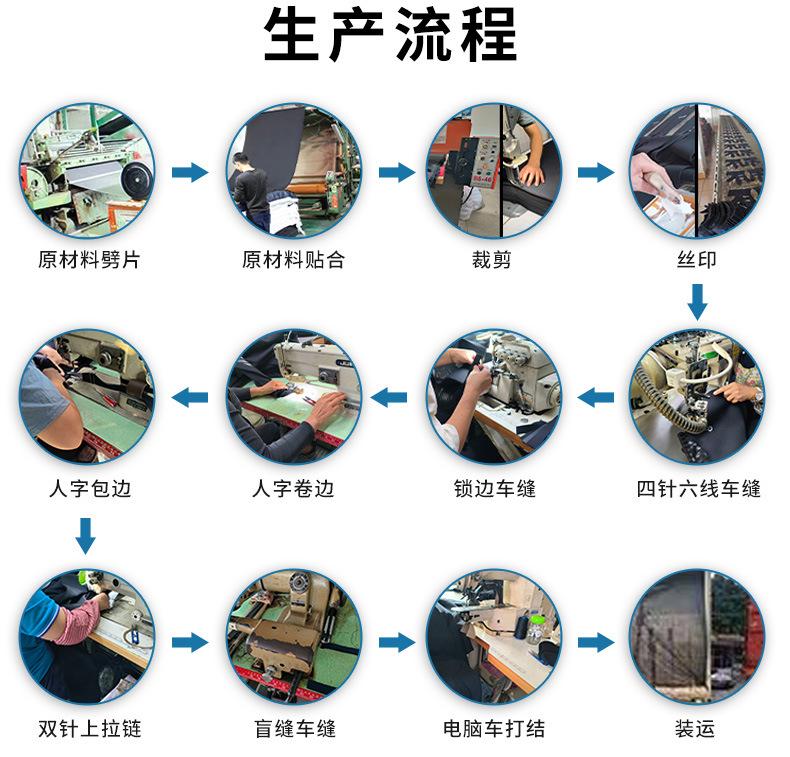 生产流程

原材料劈片

原材料贴合

裁剪

丝印

四针六线车缝

锁边车缝

人字卷边

人字包边

双针上拉链

盲缝车缝

电脑车打结

装运