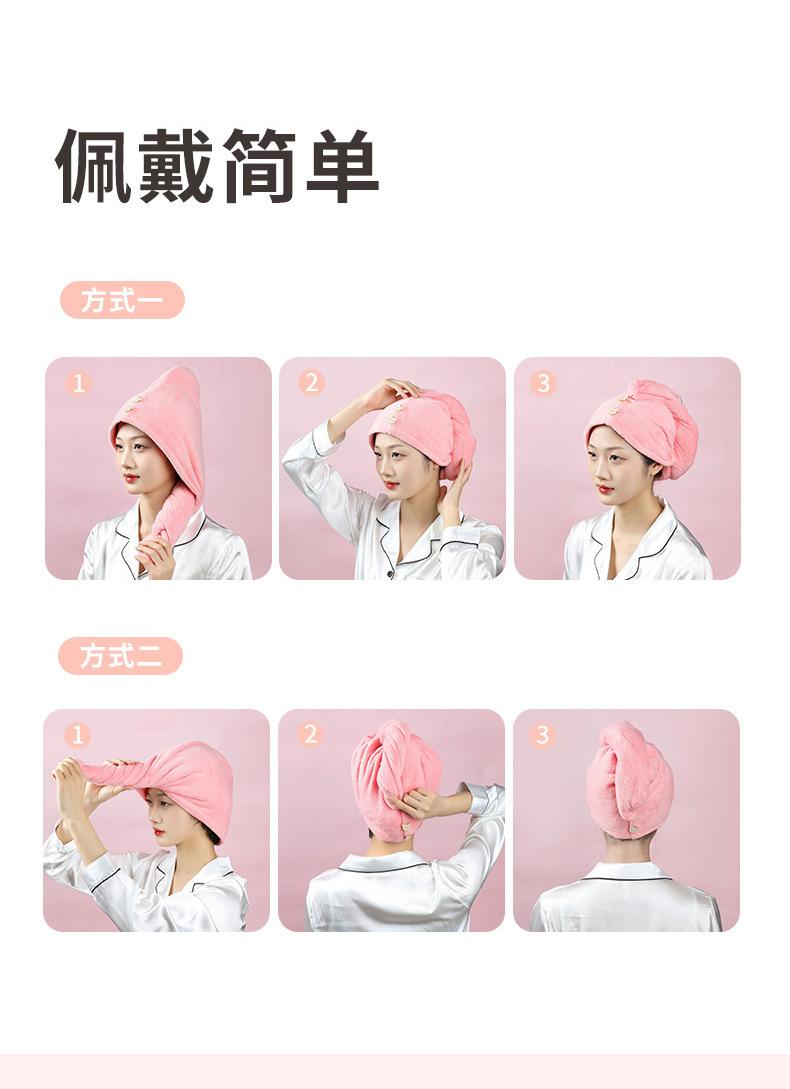 佩戴简单

方式一

1

2

3

方式二

1

2

3