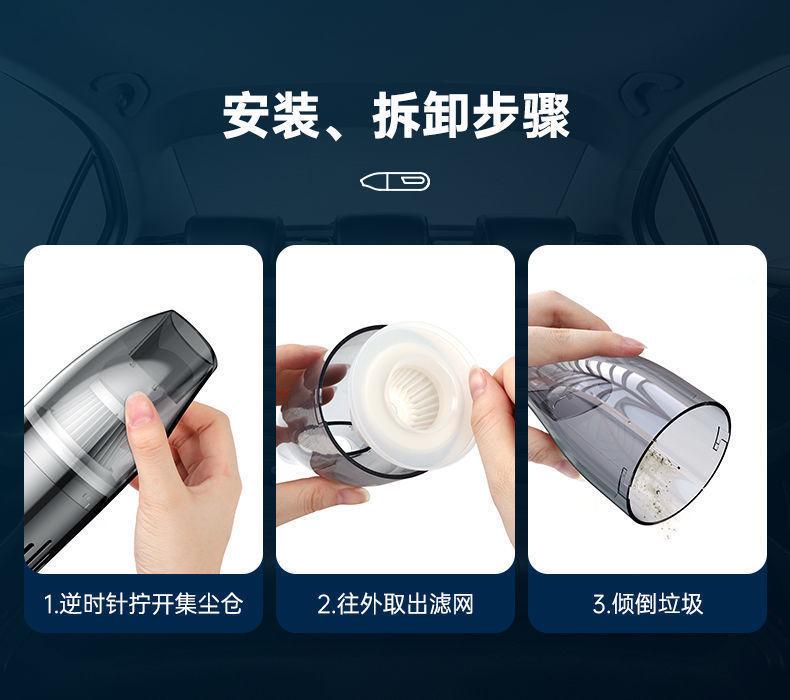 安装、拆卸步骤

1.逆时针拧开集尘仓

2.往外取出滤网

3.倾倒垃圾