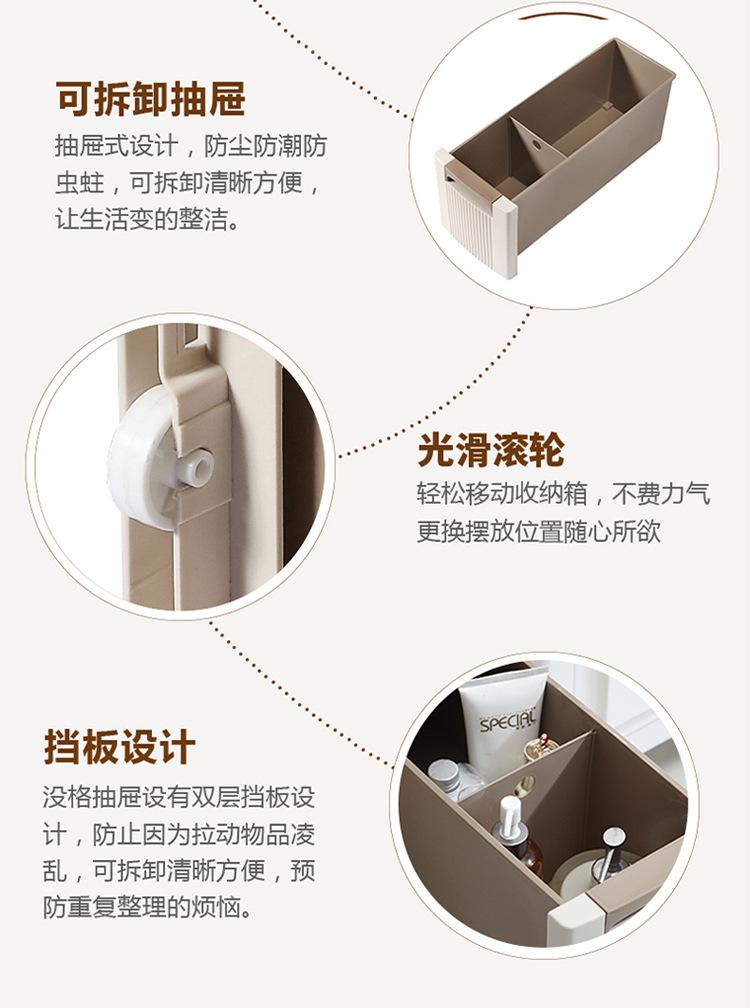 可拆卸抽屉

抽屉式设计，防尘防潮防虫蛀，可拆卸清晰方便，让生活变的整洁。

光滑滚轮

轻松移动收纳箱，不费力气更换摆放位置随心所欲

挡板设计

没格抽屉设有双层挡板设计，防止因为拉动物品凌乱，可拆卸清晰方便，预防重复整理的烦恼。

SPECIAL