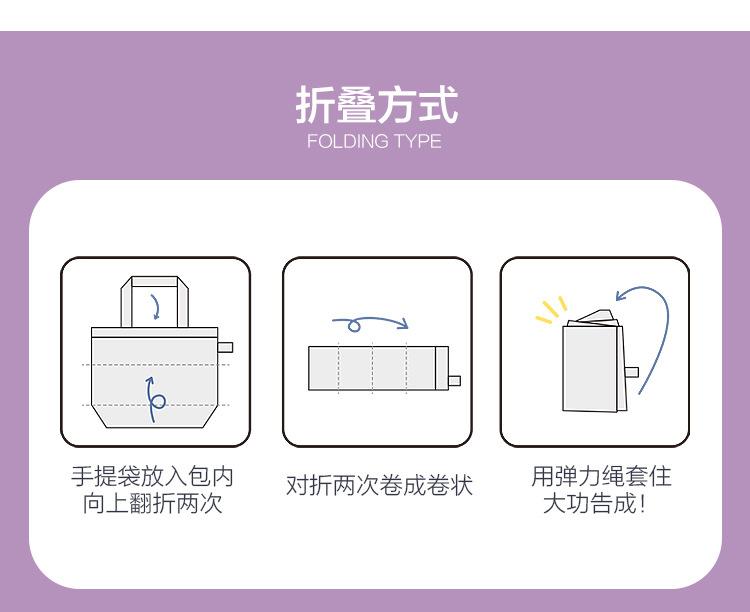 折叠方式
FOLDING TYPE

手提袋放入包内
向上翻折两次

对折两次卷成卷状

用弹力绳套住
大功告成!