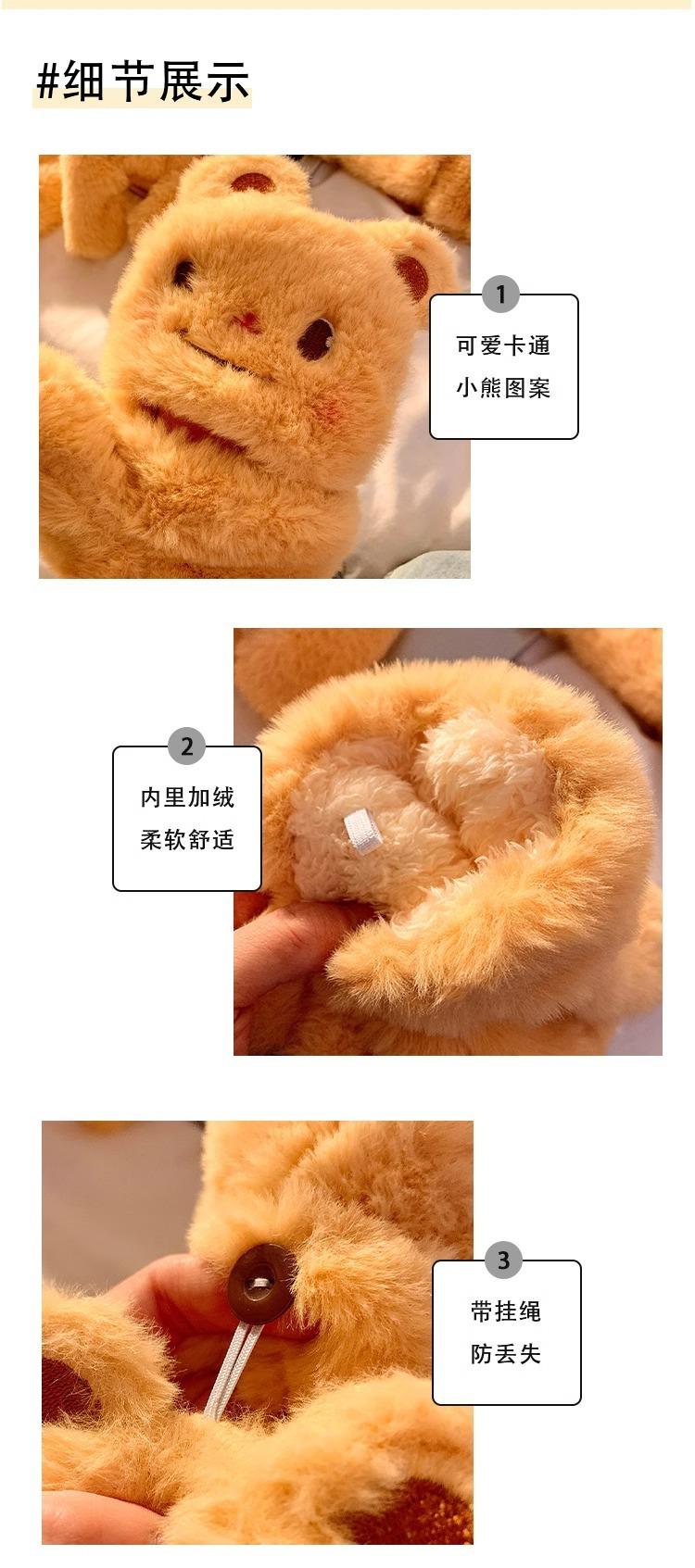 #细节展示

1
可爱卡通
小熊图案

2
内里加绒
柔软舒适

3
带挂绳
防丢失