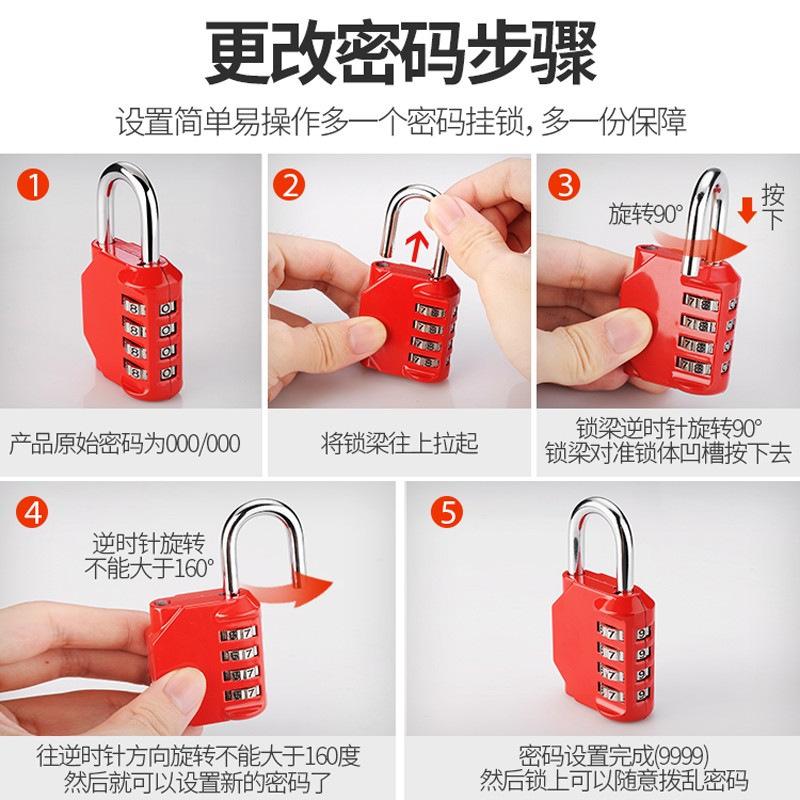 更改密码步骤

设置简单易操作多一个密码挂锁，多一份保障

1

产品原始密码为000/000

2

将锁梁往上拉起

3

旋转90°

按下

锁梁逆时针旋转90°
锁梁对准锁体凹槽按下去

4

逆时针旋转
不能大于160°

往逆时针方向旋转不能大于160度
然后就可以设置新的密码了

5

密码设置完成(9999)
然后锁上可以随意拨乱密码