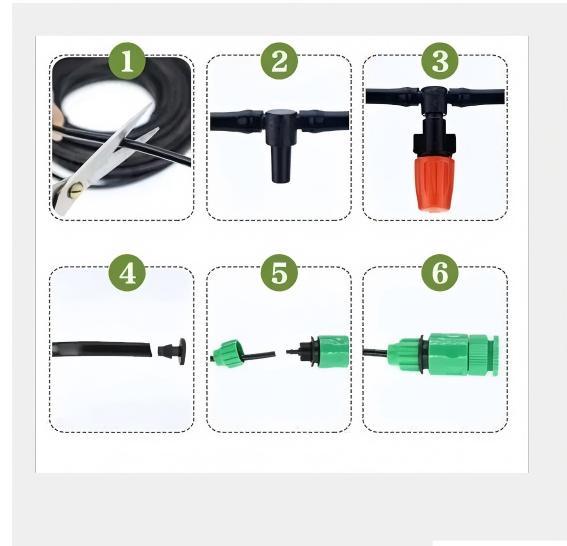 1
2
3
4
5
6