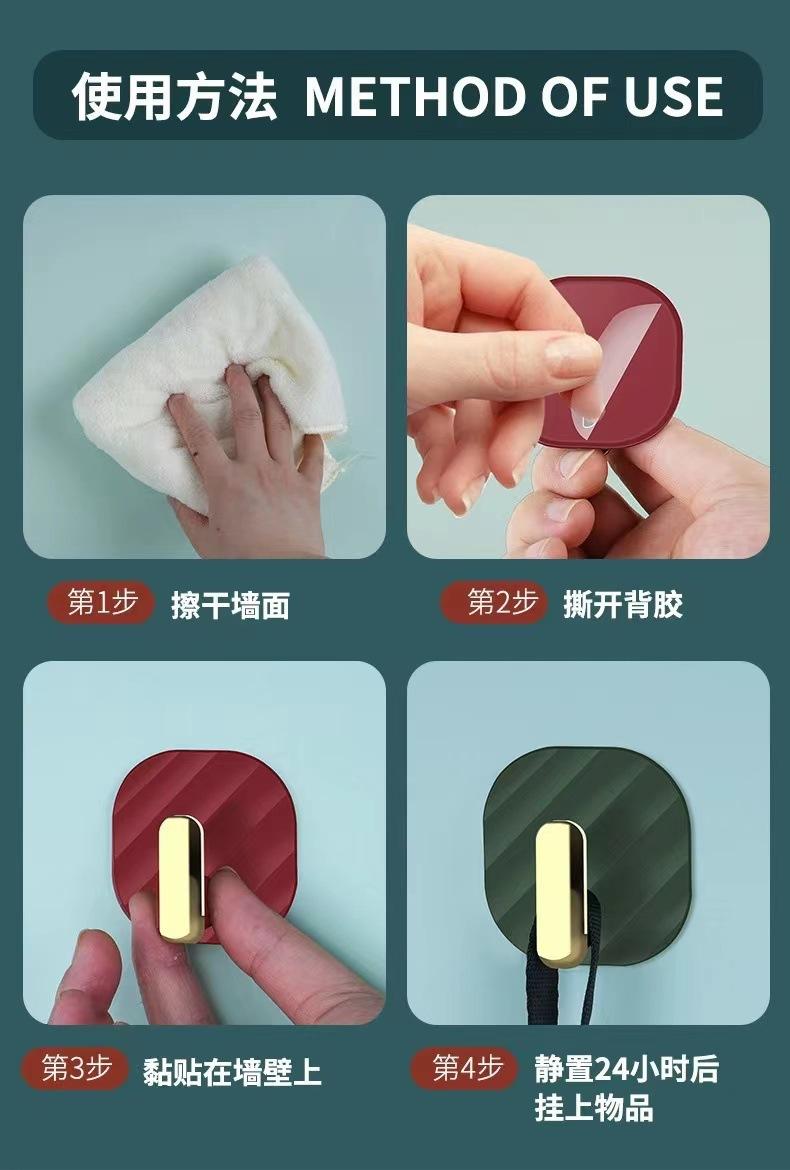 使用方法 METHOD OF USE

第1步 擦干墙面

第2步 撕开背胶

第3步 黏贴在墙壁上

第4步 静置24小时后挂上物品