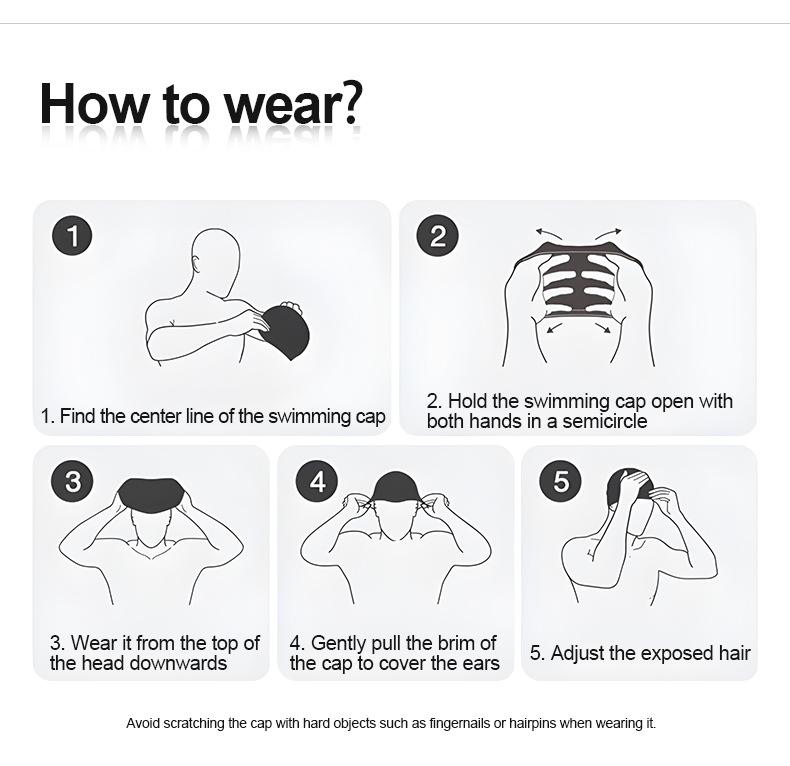 How to wear?

1

1. Find the center line of the swimming cap

2

2. Hold the swimming cap open with both hands in a semicircle

3

3. Wear it from the top of the head downwards

4

4. Gently pull the brim of the cap to cover the ears

5

5. Adjust the exposed hair

Avoid scratching the cap with hard objects such as fingernails or hairpins when wearing it.