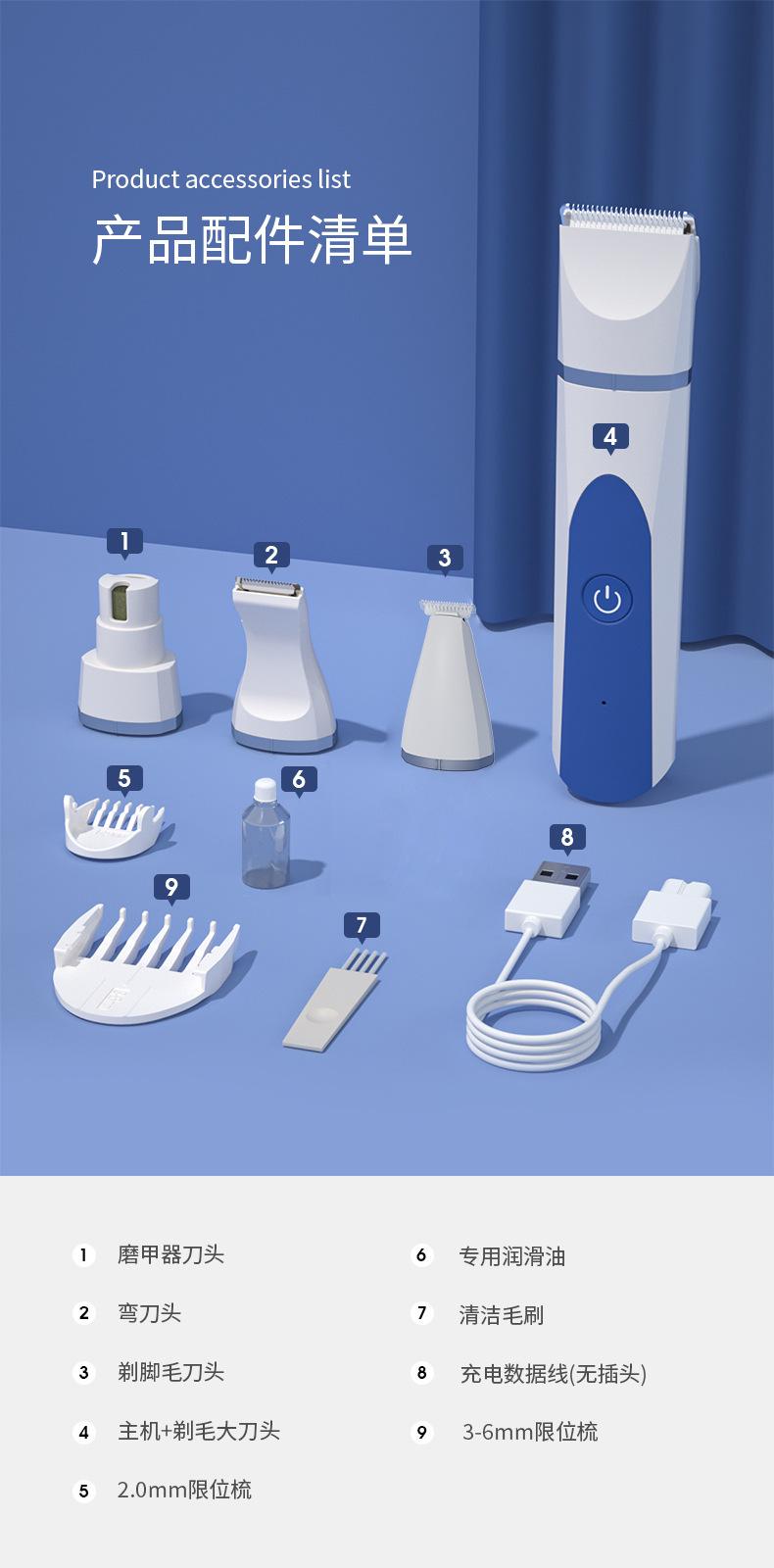 Product accessories list
产品配件清单

4

1

2

3

5

6

8

9

7

1 磨甲器刀头

2 弯刀头

3 剃脚毛刀头

4 主机+剃毛大刀头

5 2.0mm限位梳

6 专用润滑油

7 清洁毛刷

8 充电数据线(无插头)

9 3-6mm限位梳