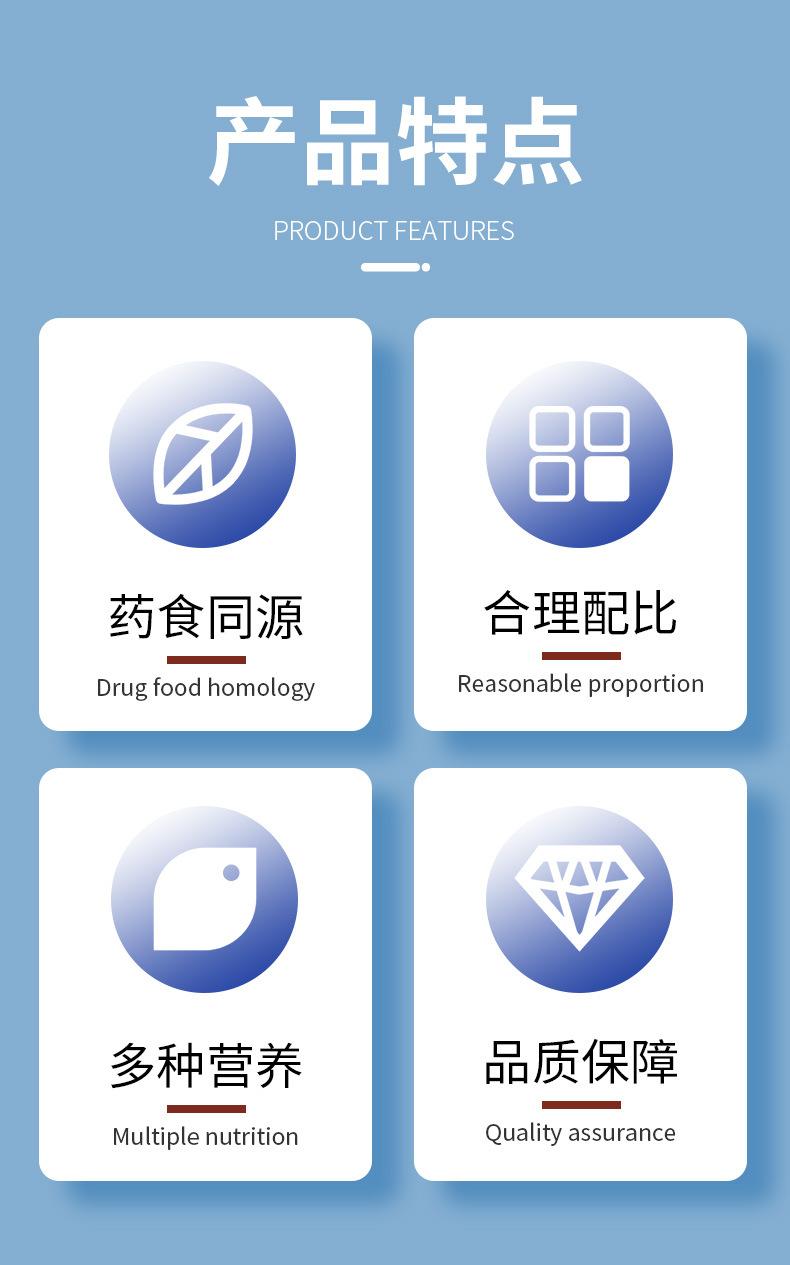 产品特点

PRODUCT FEATURES

药食同源

Drug food homology

合理配比

Reasonable proportion

多种营养

Multiple nutrition

品质保障

Quality assurance