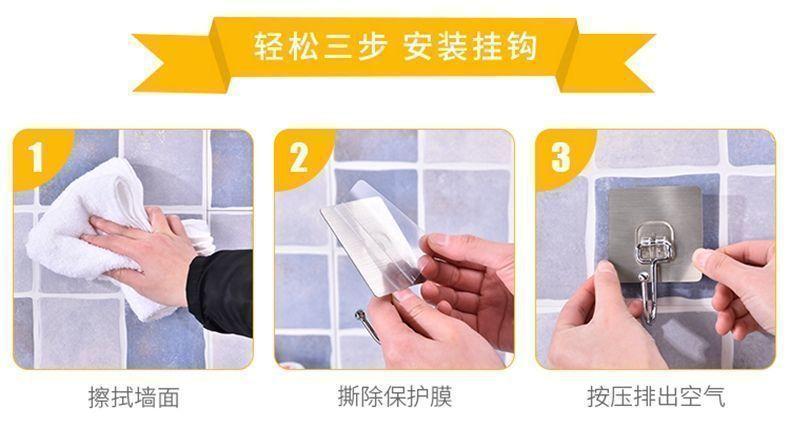 轻松三步 安装挂钩

1

擦拭墙面

2

撕除保护膜

3

按压排出空气