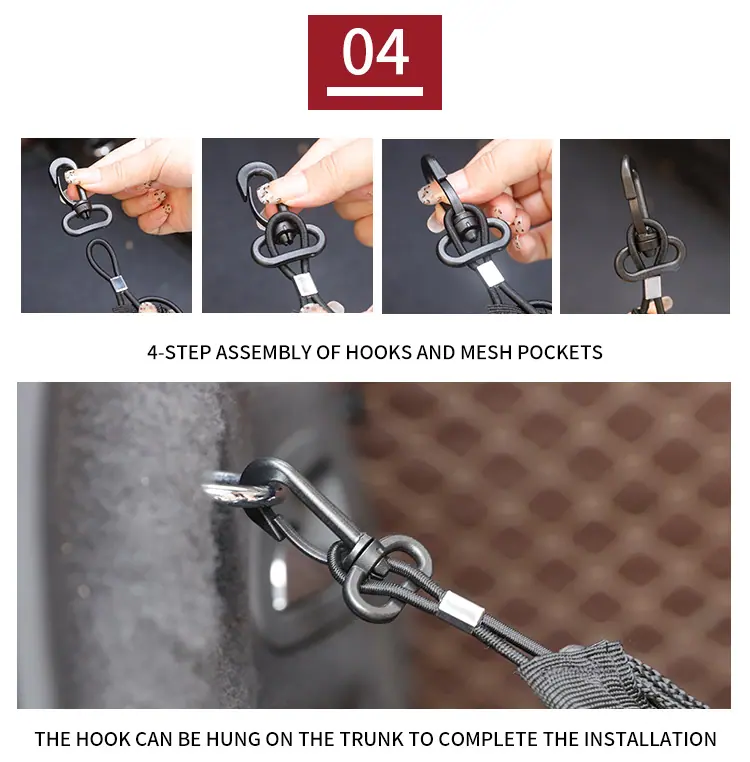 04

4-STEP ASSEMBLY OF HOOKS AND MESH POCKETS

THE HOOK CAN BE HUNG ON THE TRUNK TO COMPLETE THE INSTALLATION