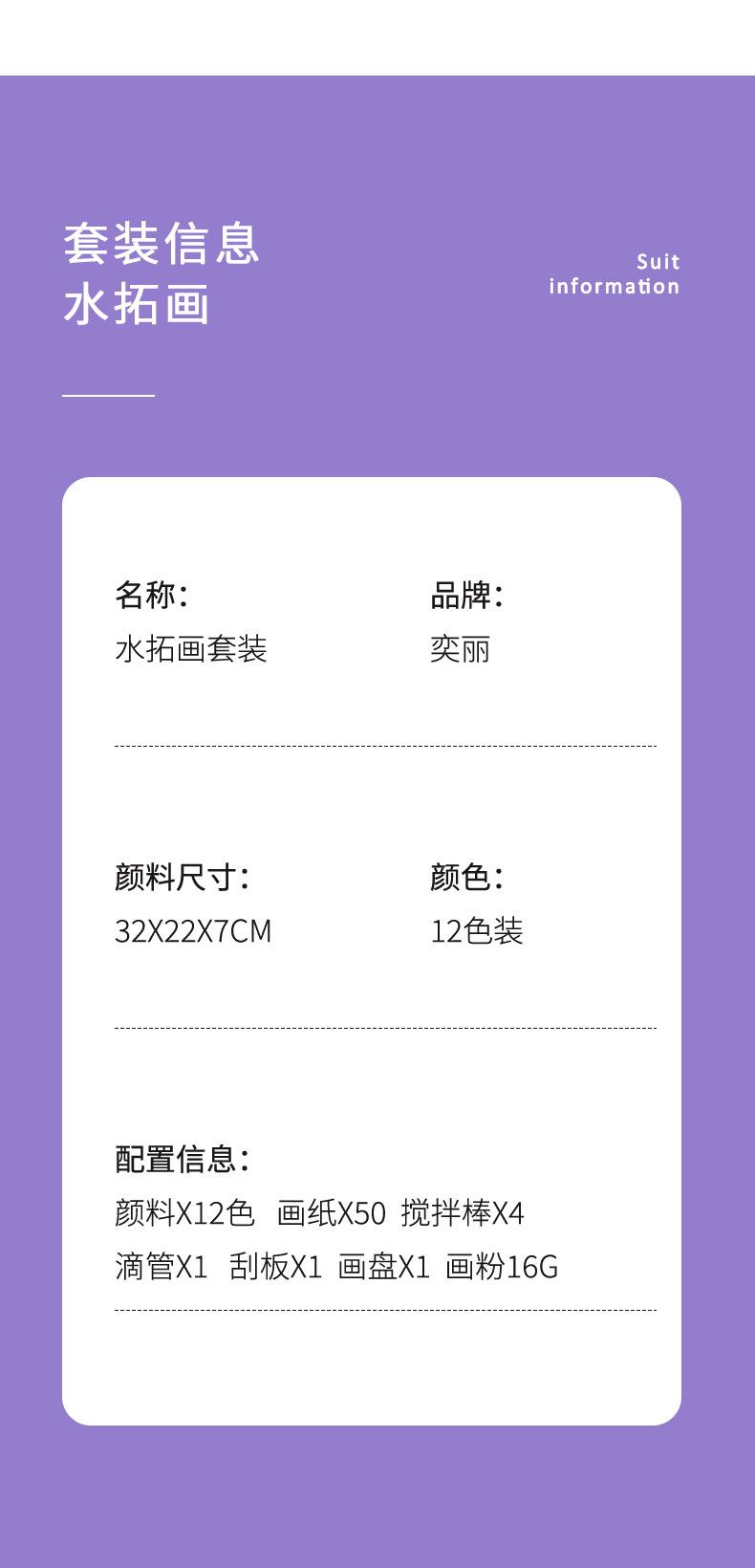 套装信息
水拓画

Suit
information

名称:
水拓画套装

品牌:
奕丽

颜料尺寸:
32X22X7CM

颜色:
12色装

配置信息:
颜料X12色 画纸X50 搅拌棒X4
滴管X1 刮板X1 画盘X1 画粉16G