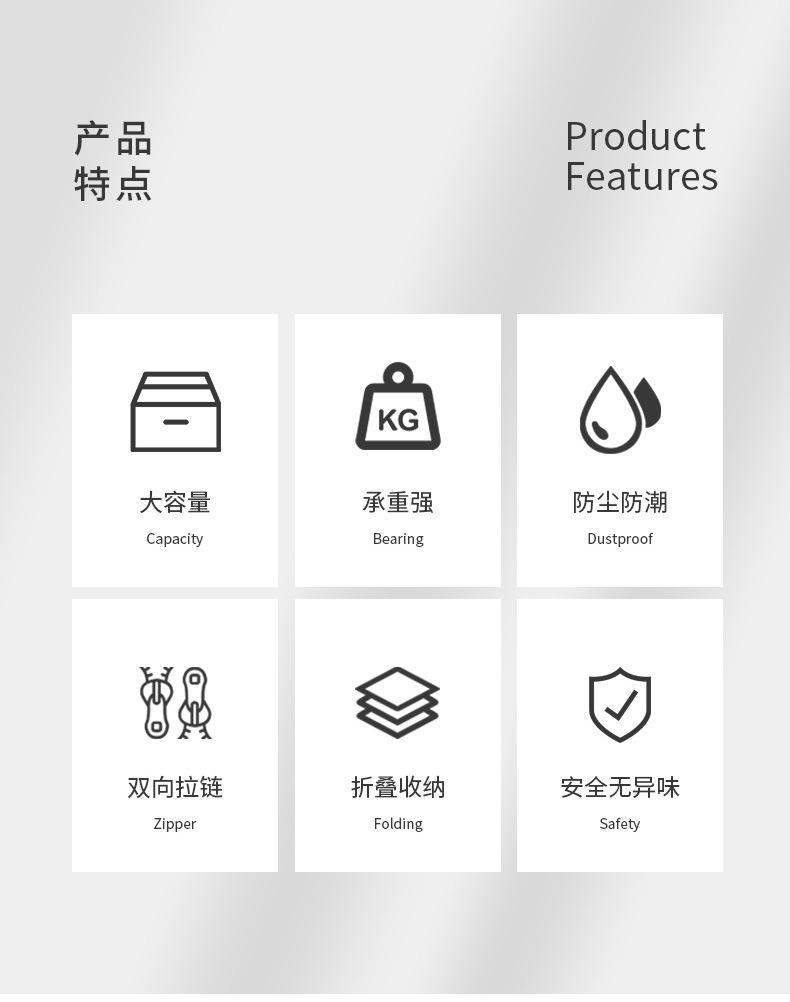 产品
特点

Product
Features

KG

大容量
Capacity

承重强
Bearing

防尘防潮
Dustproof

双向拉链
Zipper

折叠收纳
Folding

安全无异味
Safety