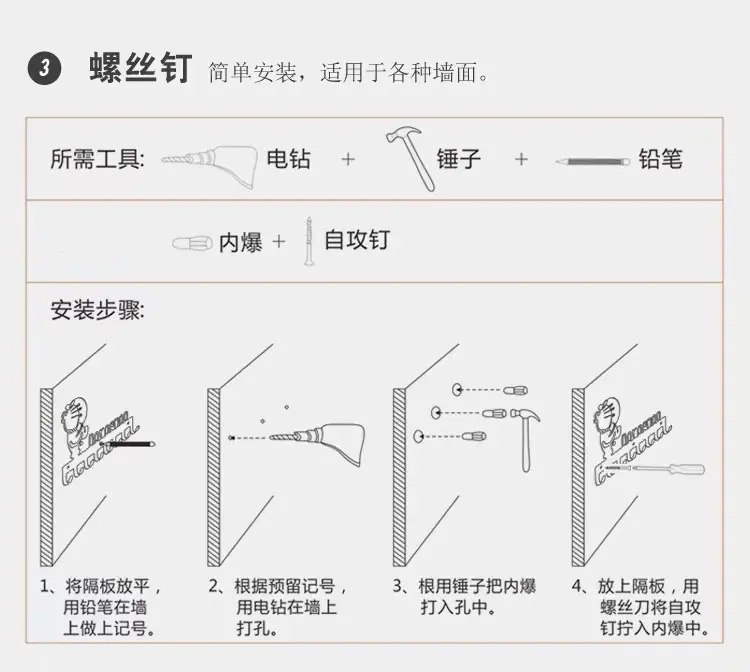 3 螺丝钉 简单安装，适用于各种墙面。

所需工具: 电钻 + 锤子 + 铅笔

内爆 + 自攻钉

安装步骤:

1、将隔板放平，用铅笔在墙上做上记号。

2、根据预留记号，用电钻在墙上打孔。

3、根用锤子把内爆打入孔中。

4、放上隔板，用螺丝刀将自攻钉拧入内爆中。