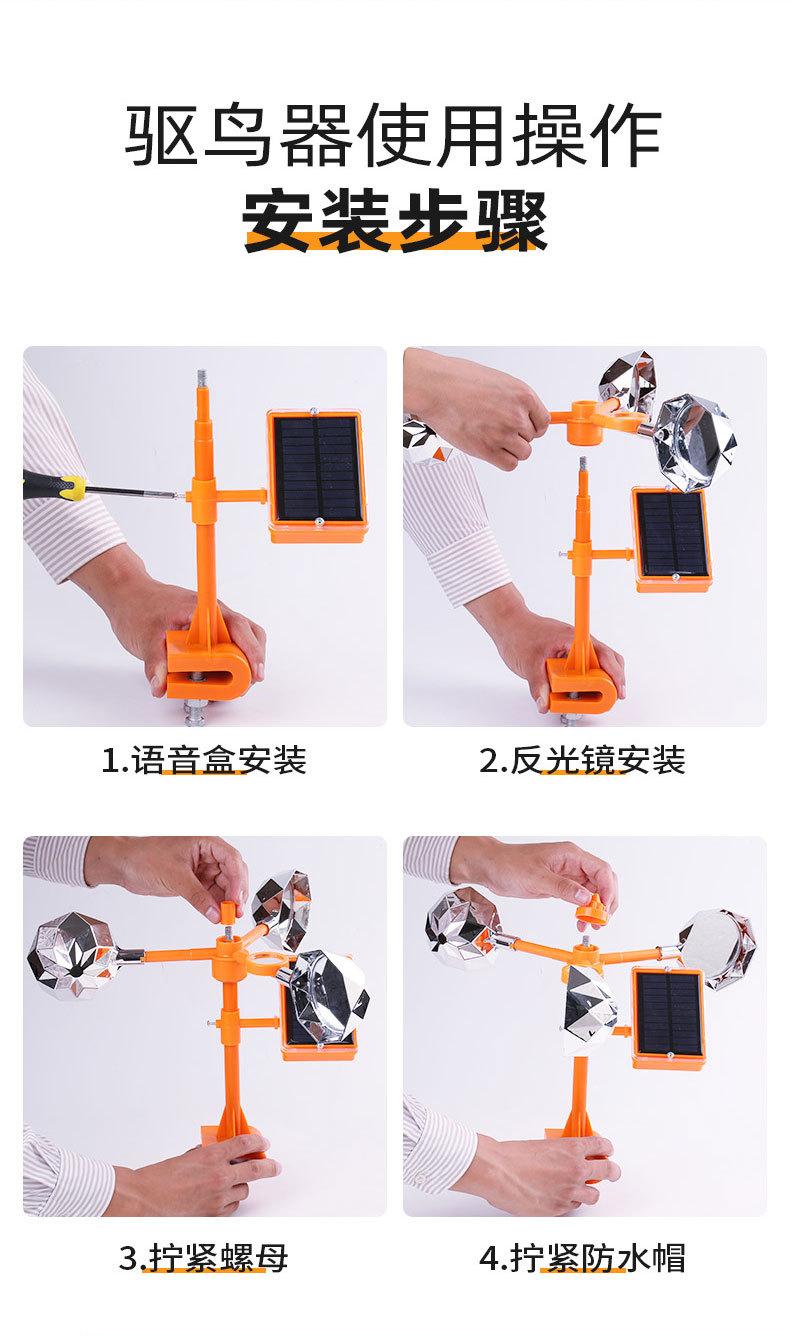 驱鸟器使用操作
安装步骤

1.语音盒安装

2.反光镜安装

3.拧紧螺母

4.拧紧防水帽