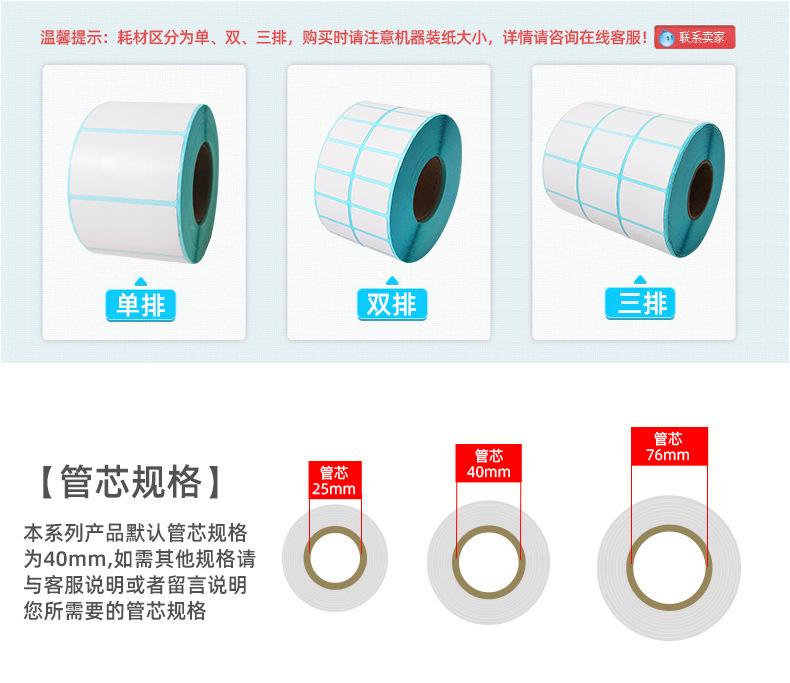 温馨提示：耗材区分为单、双、三排，购买时请注意机器装纸大小，详情请咨询在线客服！ 联系卖家

单排

双排

三排

【管芯规格】

本系列产品默认管芯规格为40mm,如需其他规格请与客服说明或者留言说明您所需要的管芯规格

管芯 25mm

管芯 40mm

管芯 76mm