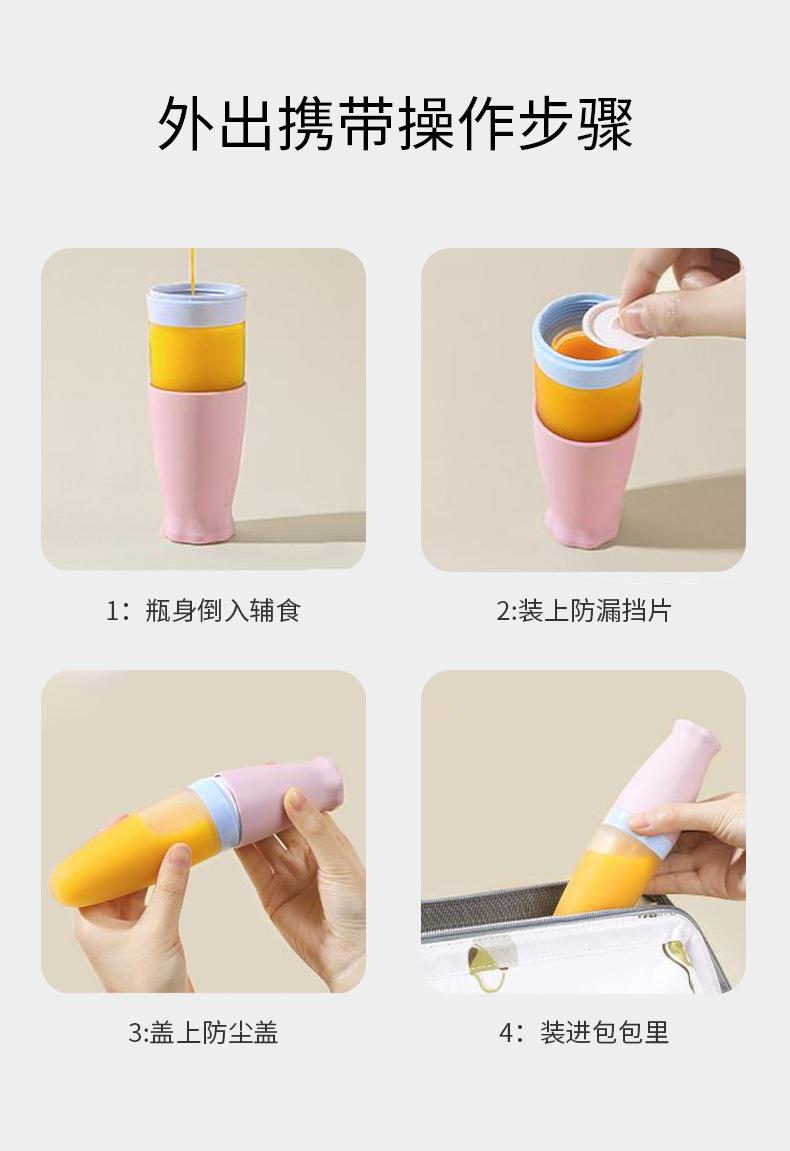 外出携带操作步骤

1：瓶身倒入辅食

2:装上防漏挡片

3:盖上防尘盖

4：装进包包里